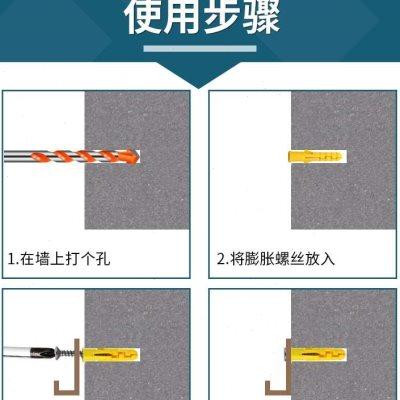 使用步骤

1.在墙上打个孔

2.将膨胀螺丝放入