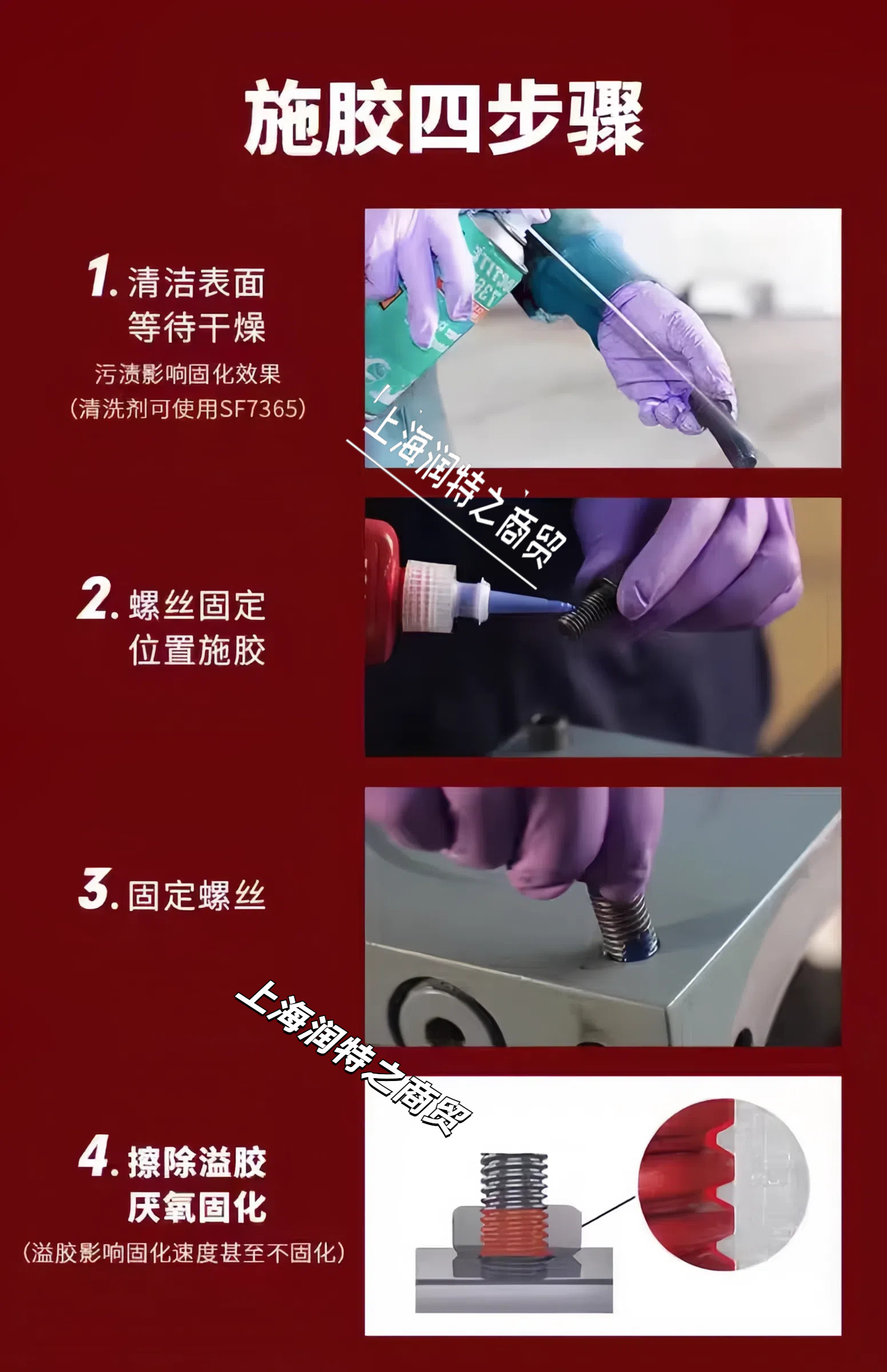 施胶四步骤

1. 清洁表面
等待干燥
污渍影响固化效果
(清洗剂可使用SF7365)

上海润特之商贸

2. 螺丝固定
位置施胶

3. 固定螺丝

上海润特之商贸

4. 擦除溢胶
厌氧固化
(溢胶影响固化速度甚至不固化)