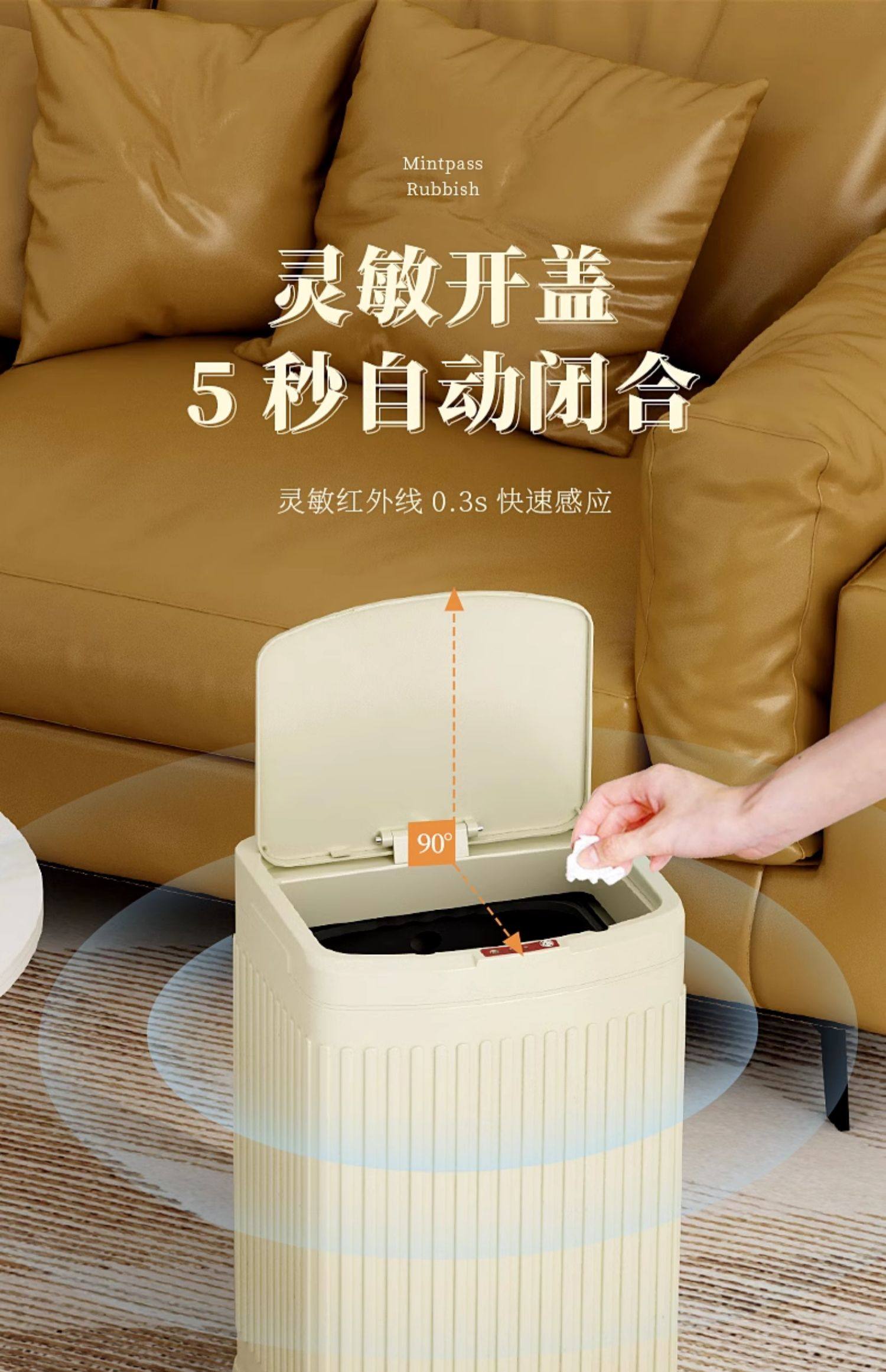 Mintpass
Rubbish

灵敏开盖
5 秒自动闭合

灵敏红外线 0.3s 快速感应

90°