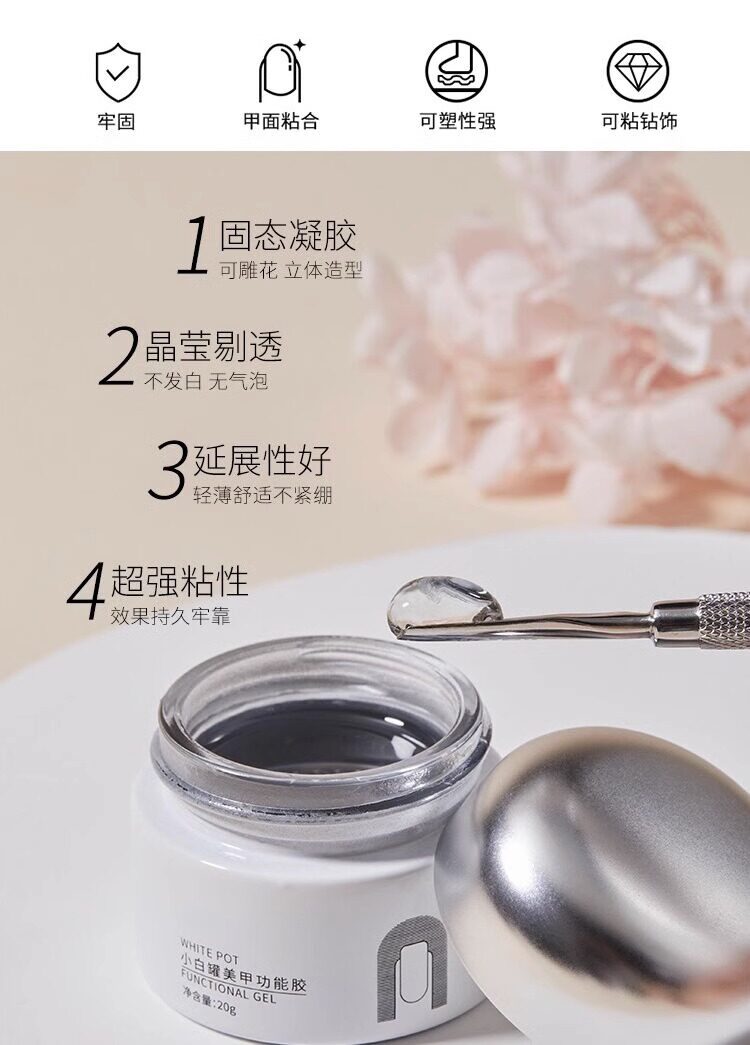 牢固

甲面粘合

可塑性强

可粘钻饰

1 固态凝胶
可雕花 立体造型

2 晶莹剔透
不发白 无气泡

3 延展性好
轻薄舒适不紧绷

4 超强粘性
效果持久牢靠

WHITE POT
小白罐美甲功能胶
FUNCTIONAL GEL
净含量:20g