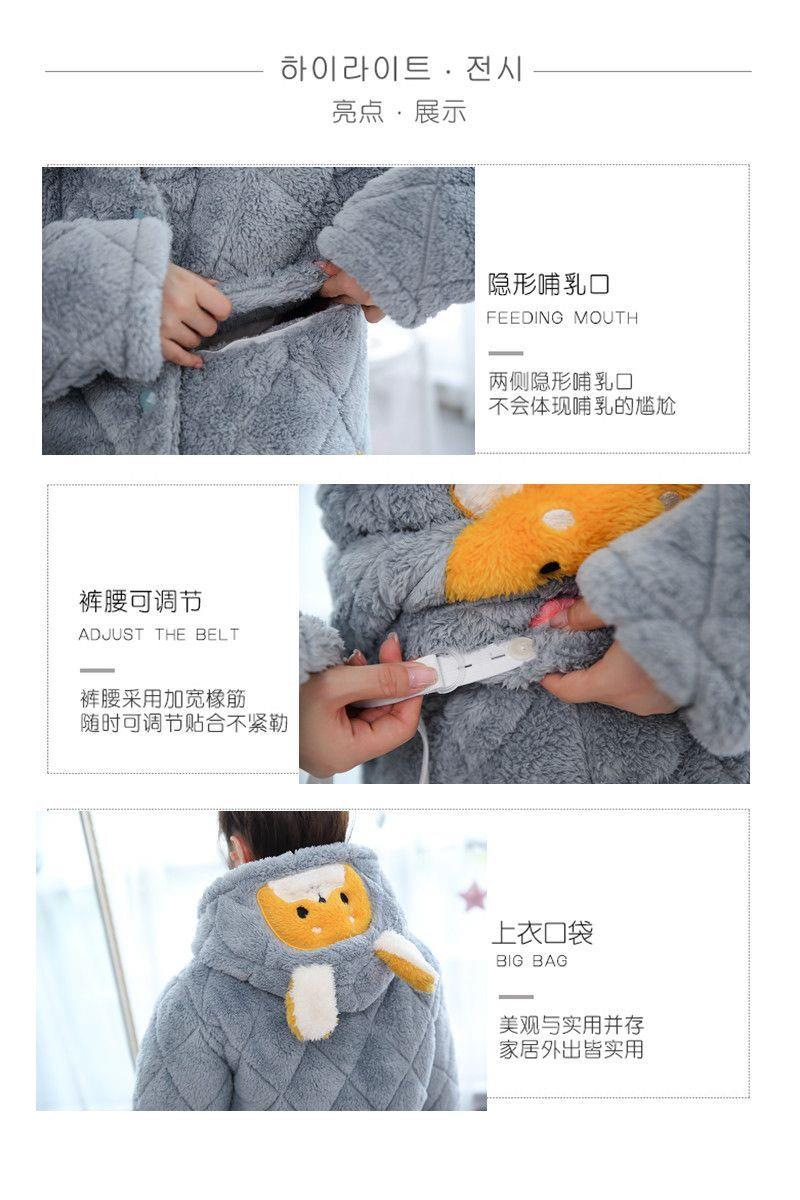 하이라이트 · 전시

亮点 · 展示

隐形哺乳口

FEEDING MOUTH

两侧隐形哺乳口
不会体现哺乳的尴尬

裤腰可调节

ADJUST THE BELT

裤腰采用加宽橡筋
随时可调节贴合不紧勒

上衣口袋

BIG BAG

美观与实用并存
家居外出皆实用