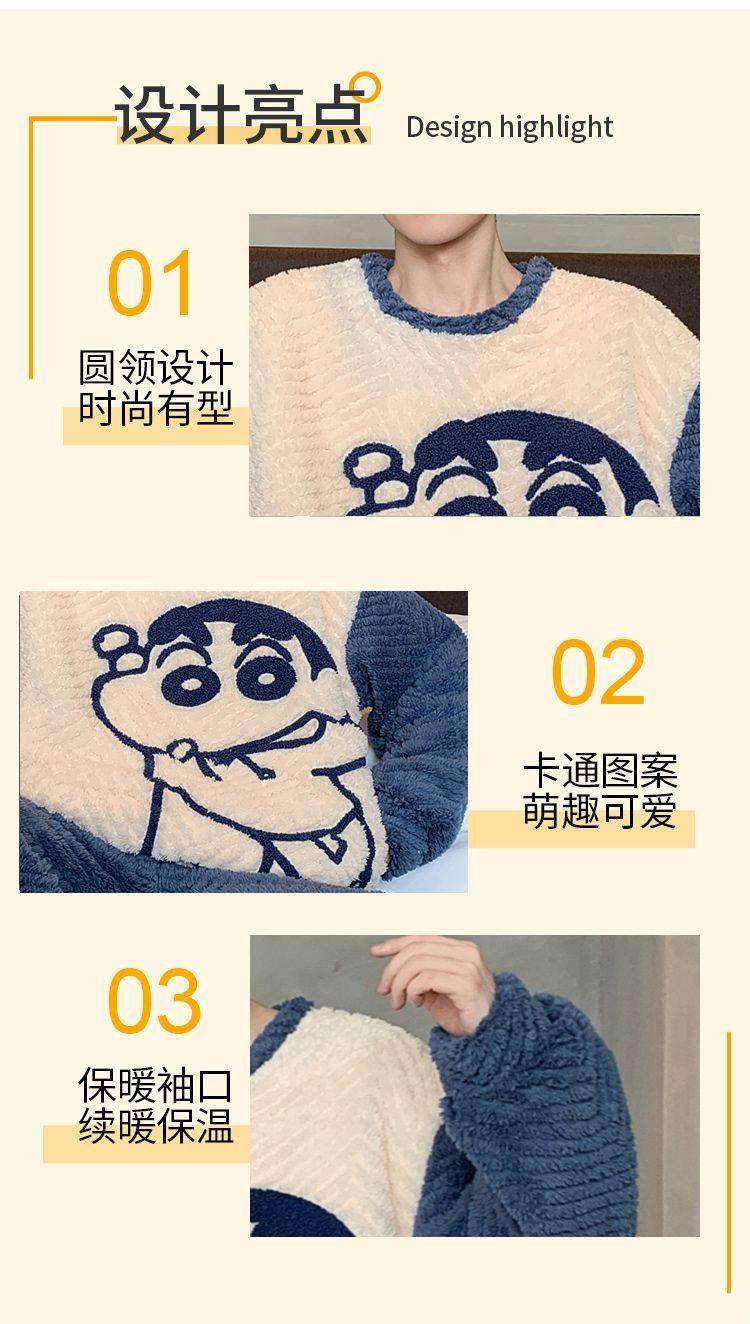 设计亮点 Design highlight

01

圆领设计
时尚有型

02

卡通图案
萌趣可爱

03

保暖袖口
续暖保温