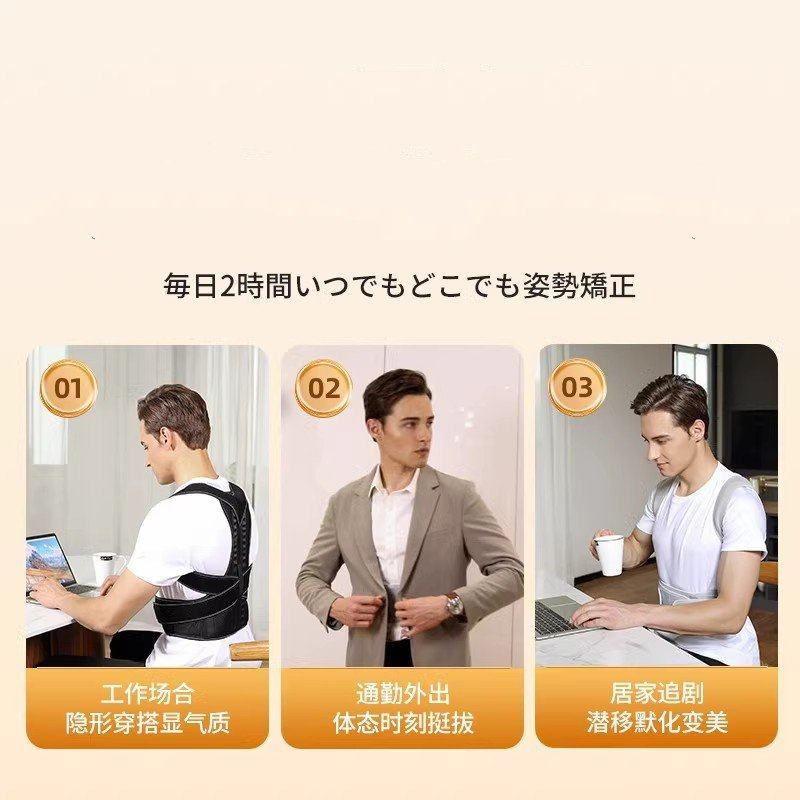 毎日2時間いつでもどこでも姿勢矯正

01

工作场合
隐形穿搭显气质

02

通勤外出
体态时刻挺拔

03

居家追剧
潜移默化变美