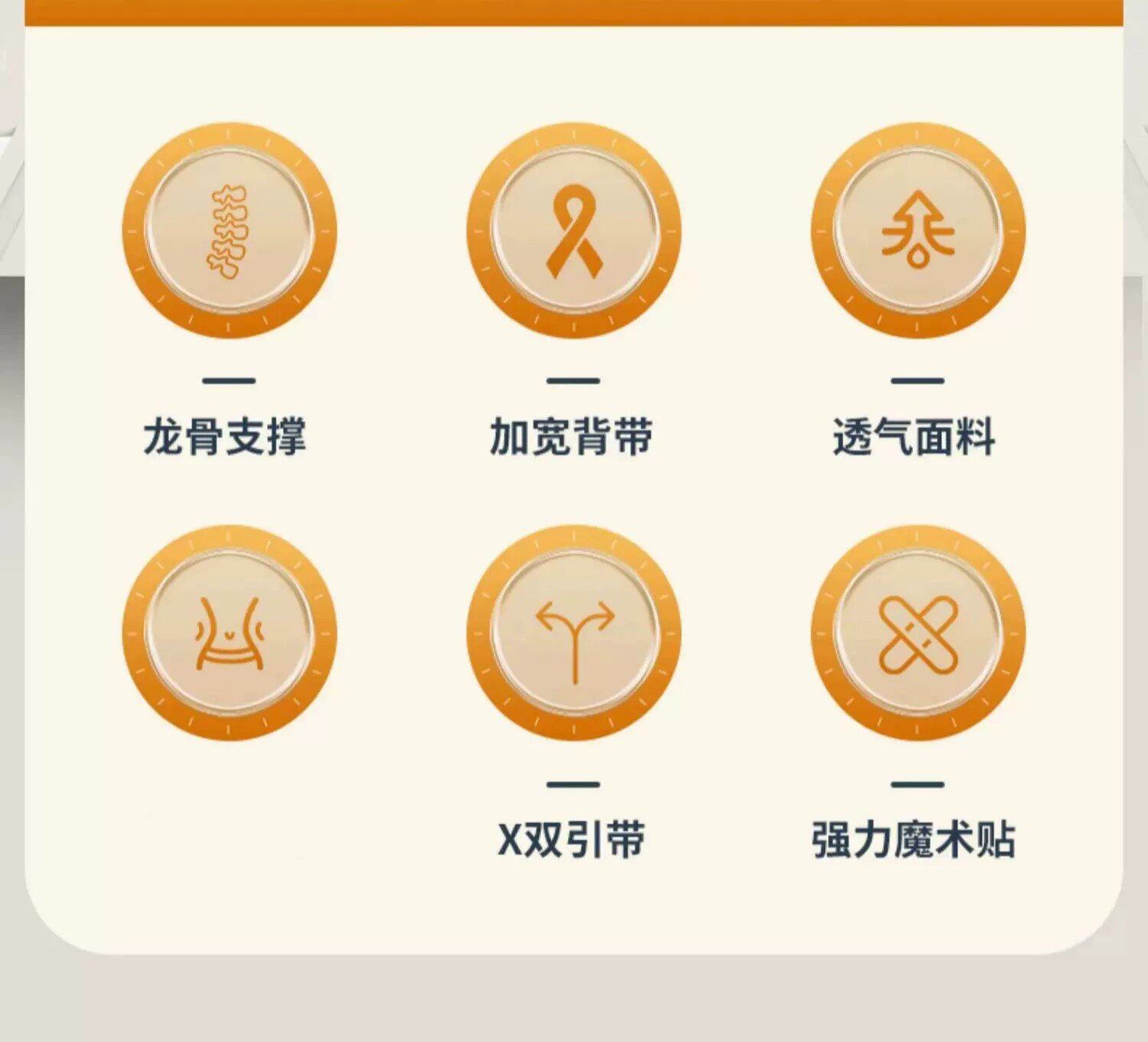 龙骨支撑

加宽背带

透气面料

X双引带

强力魔术贴