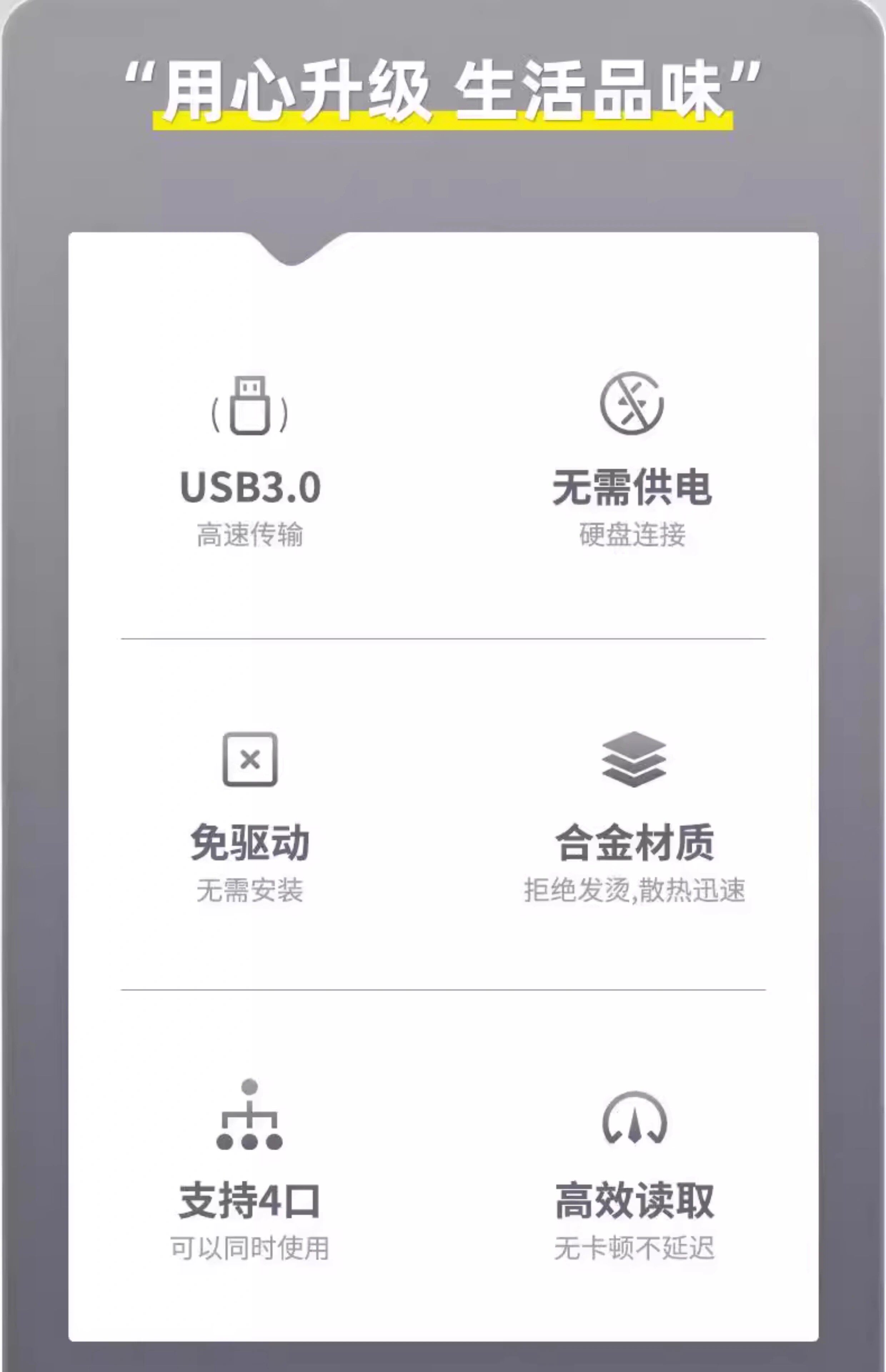 “用心升级 生活品味”

USB3.0
高速传输

无需供电
硬盘连接

免驱动
无需安装

合金材质
拒绝发烫,散热迅速

支持4口
可以同时使用

高效读取
无卡顿不延迟