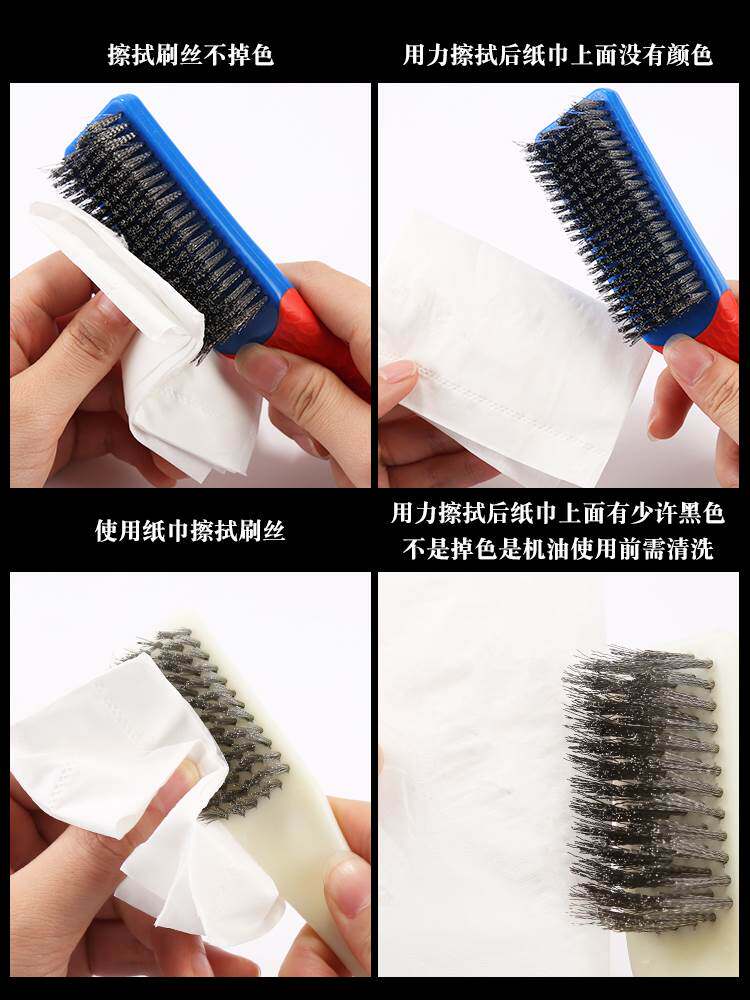 擦拭刷丝不掉色

用力擦拭后纸巾上面没有颜色

使用纸巾擦拭刷丝

用力擦拭后纸巾上面有少许黑色
不是掉色是机油使用前需清洗