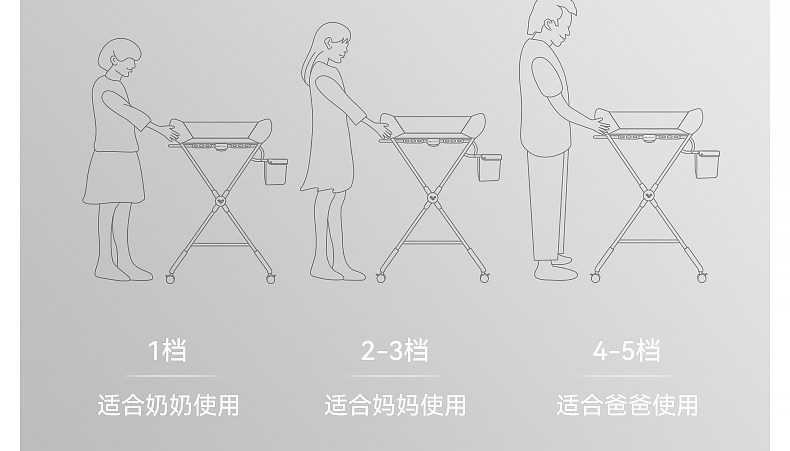 1档

适合奶奶使用

2-3档

适合妈妈使用

4-5档

适合爸爸使用