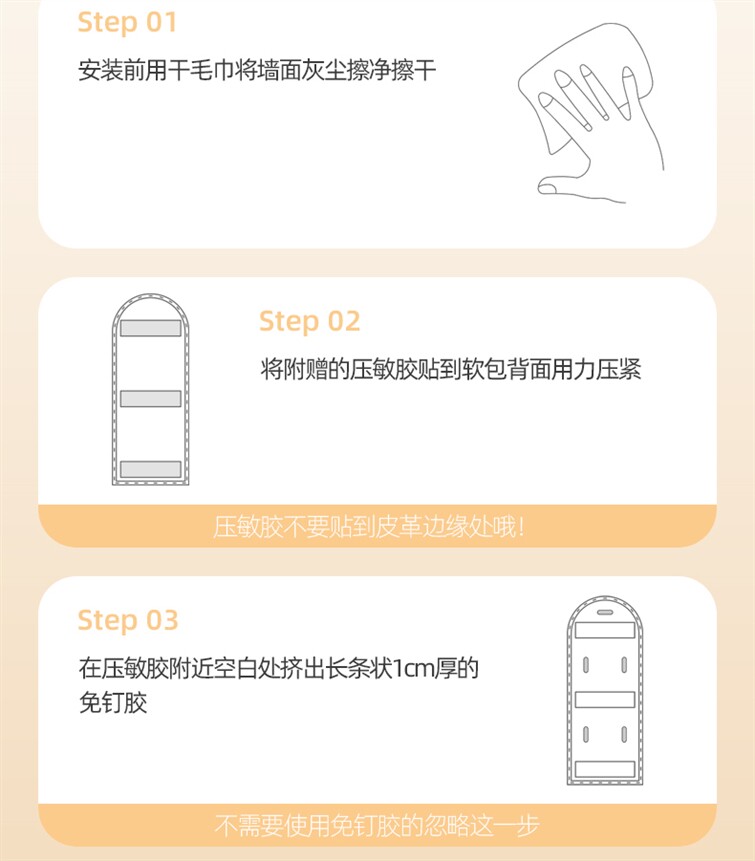 Step 01
安装前用干毛巾将墙面灰尘擦净擦干

Step 02
将附赠的压敏胶贴到软包背面用力压紧

压敏胶不要贴到皮革边缘处哦!

Step 03
在压敏胶附近空白处挤出长条状1cm厚的免钉胶

不需要使用免钉胶的忽略这一步