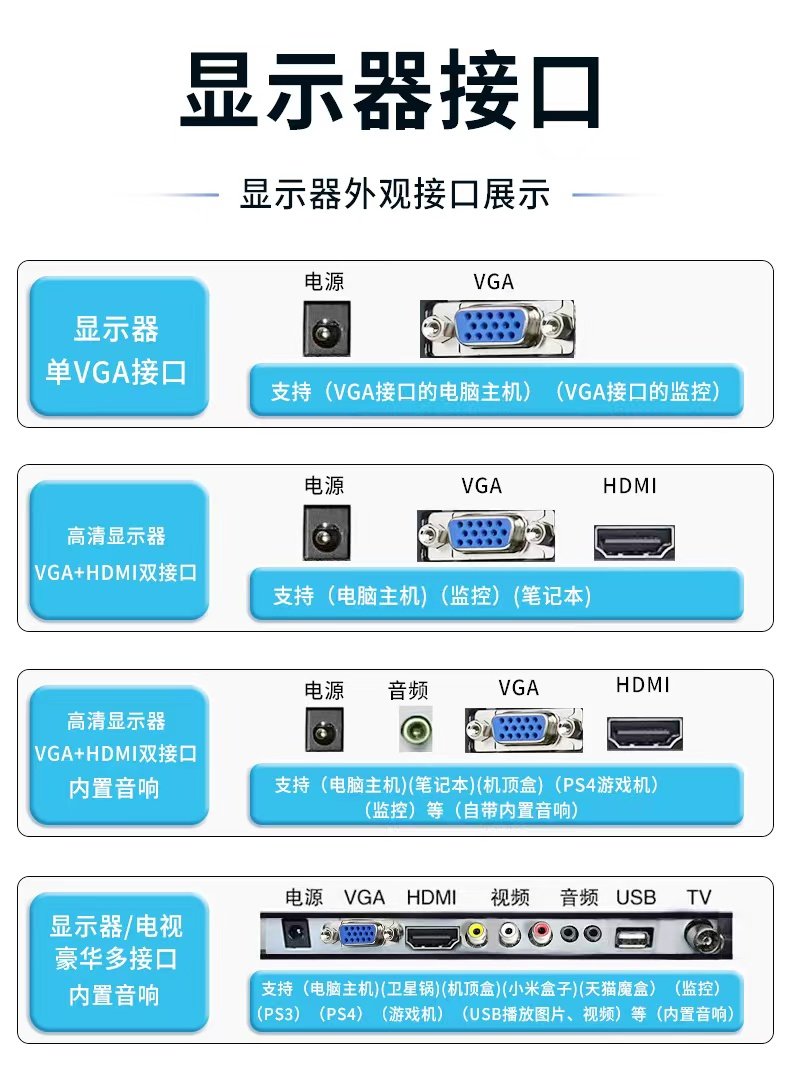 显示器接口

显示器外观接口展示

显示器
单VGA接口

电源 VGA

支持（VGA接口的电脑主机）（VGA接口的监控）

高清显示器
VGA+HDMI双接口

电源 VGA HDMI

支持（电脑主机）(监控）(笔记本)

高清显示器
VGA+HDMI双接口
内置音响

电源 音频 VGA HDMI

支持（电脑主机)(笔记本)(机顶盒)（PS4游戏机）（监控）等（自带内置音响）

显示器/电视
豪华多接口
内置音响

电源 VGA HDMI 视频 音频 USB TV

支持（电脑主机)(卫星锅)(机顶盒)(小米盒子)(天猫魔盒)（监控）（PS3）（PS4）（游戏机）（USB播放图片、视频）等（内置音响）