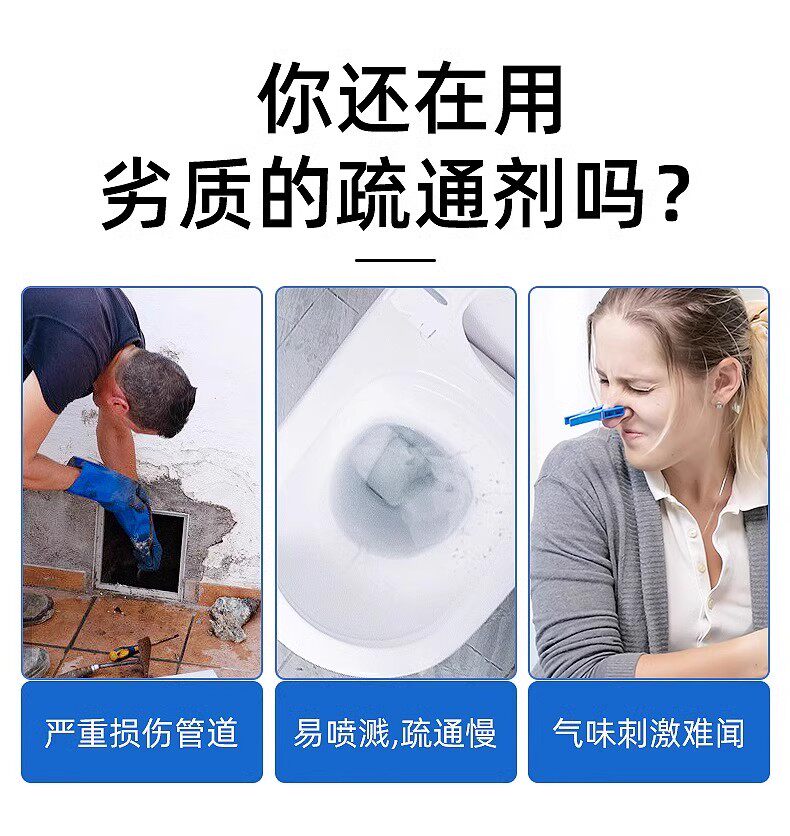 你还在用
劣质的疏通剂吗？

严重损伤管道

易喷溅,疏通慢

气味刺激难闻