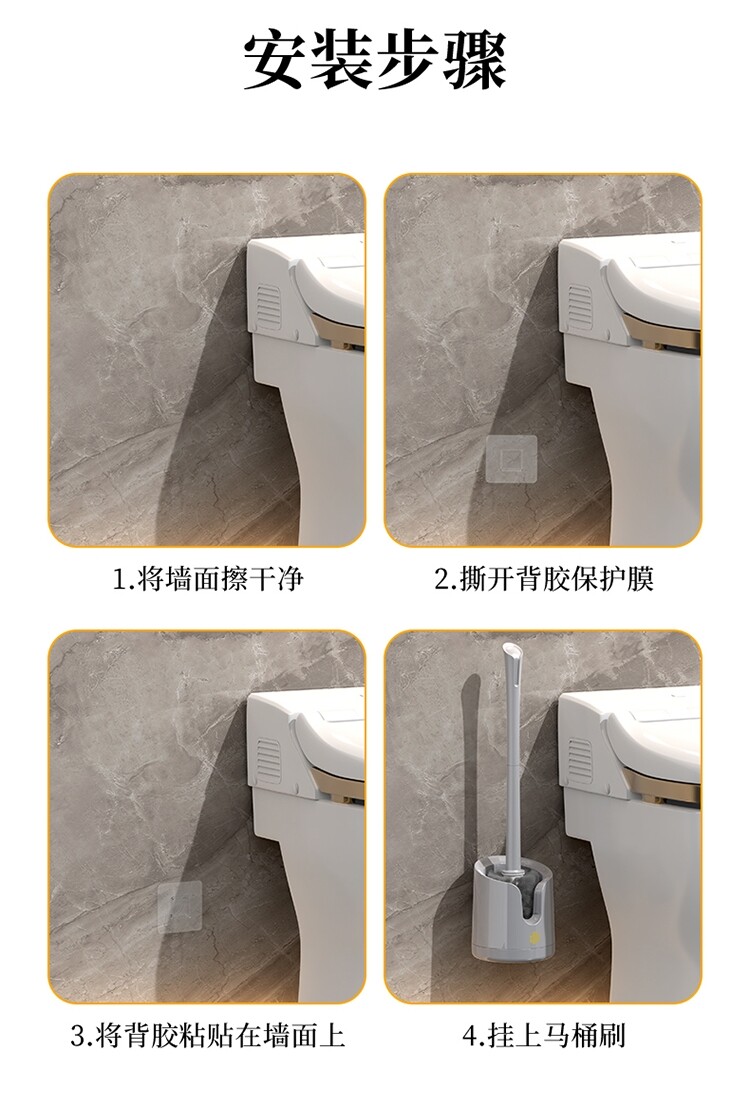 安装步骤

1.将墙面擦干净

2.撕开背胶保护膜

3.将背胶粘贴在墙面上

4.挂上马桶刷