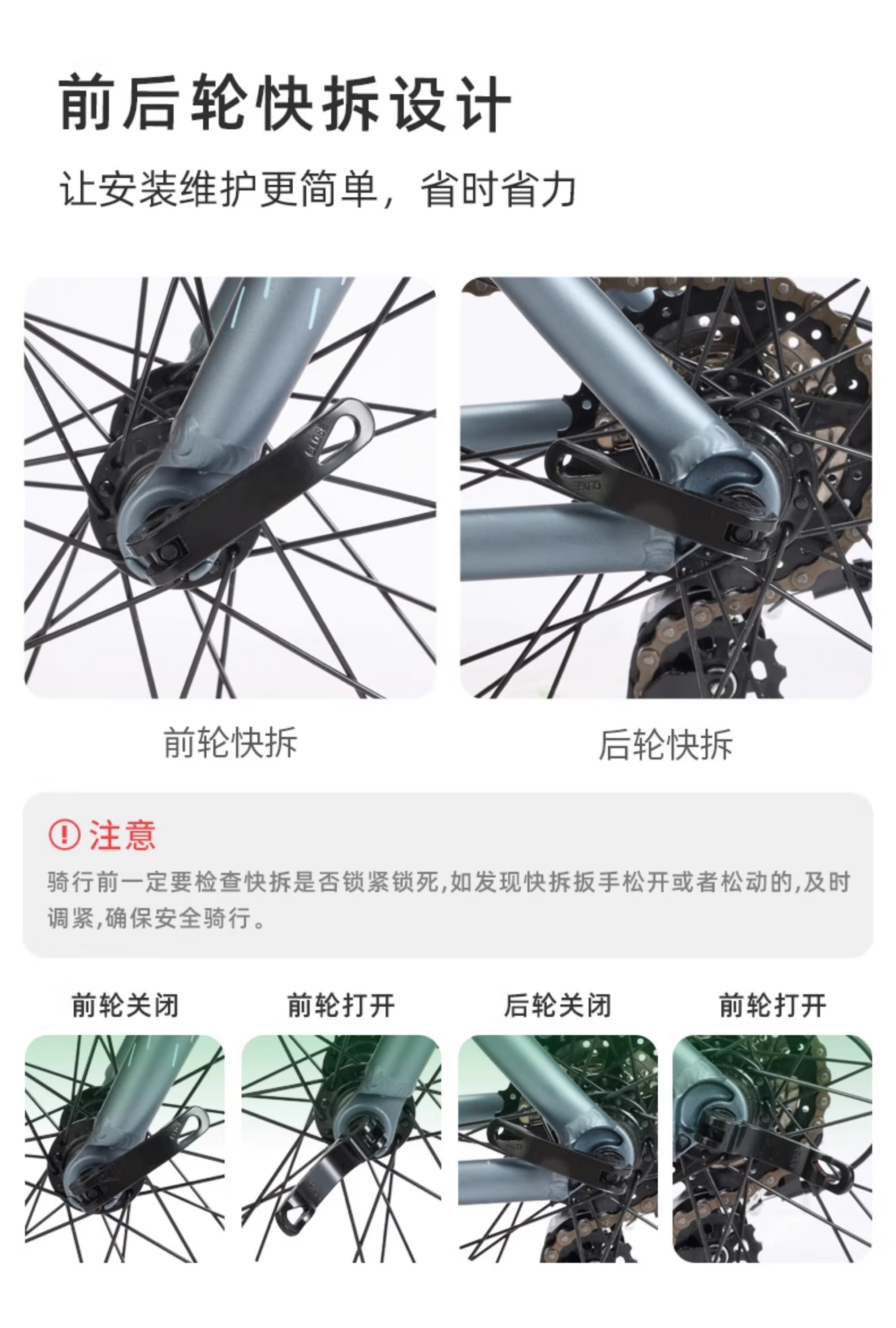 前后轮快拆设计

让安装维护更简单，省时省力

CLOSE

CLOSE

前轮快拆

后轮快拆

注意

骑行前一定要检查快拆是否锁紧锁死,如发现快拆扳手松开或者松动的,及时调紧,确保安全骑行。

前轮关闭

前轮打开

后轮关闭

前轮打开