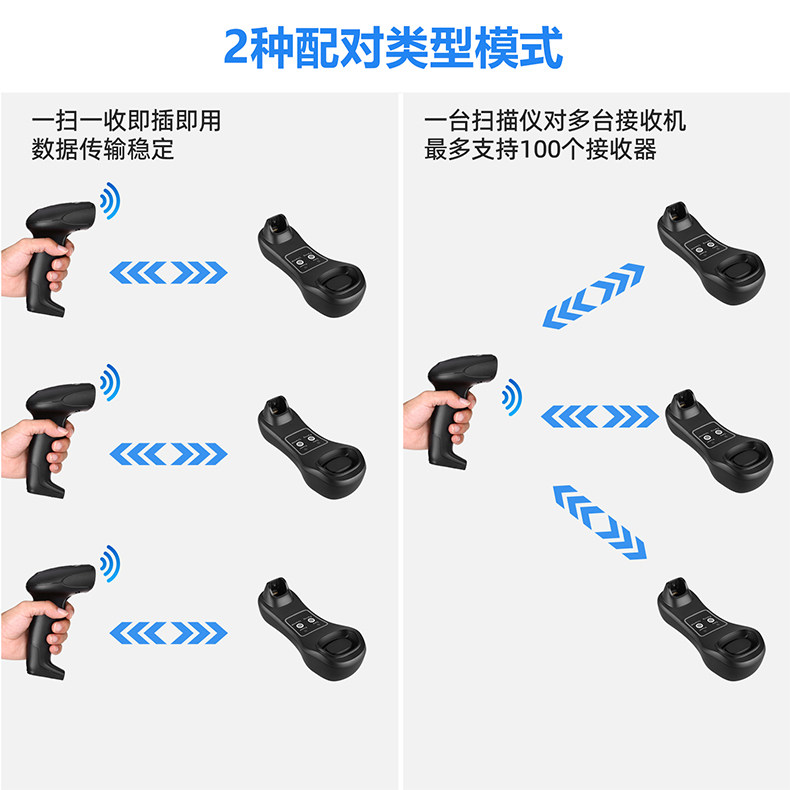 2种配对类型模式

一扫一收即插即用
数据传输稳定

一台扫描仪对多台接收机
最多支持100个接收器