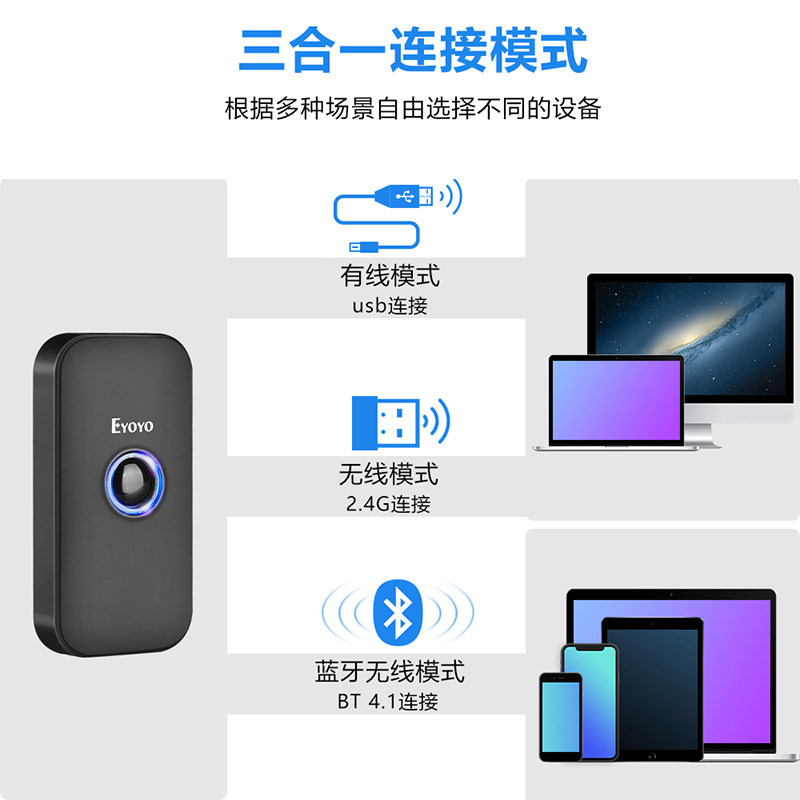 三合一连接模式

根据多种场景自由选择不同的设备

Eyoyo

有线模式
usb连接

无线模式
2.4G连接

蓝牙无线模式
BT 4.1连接