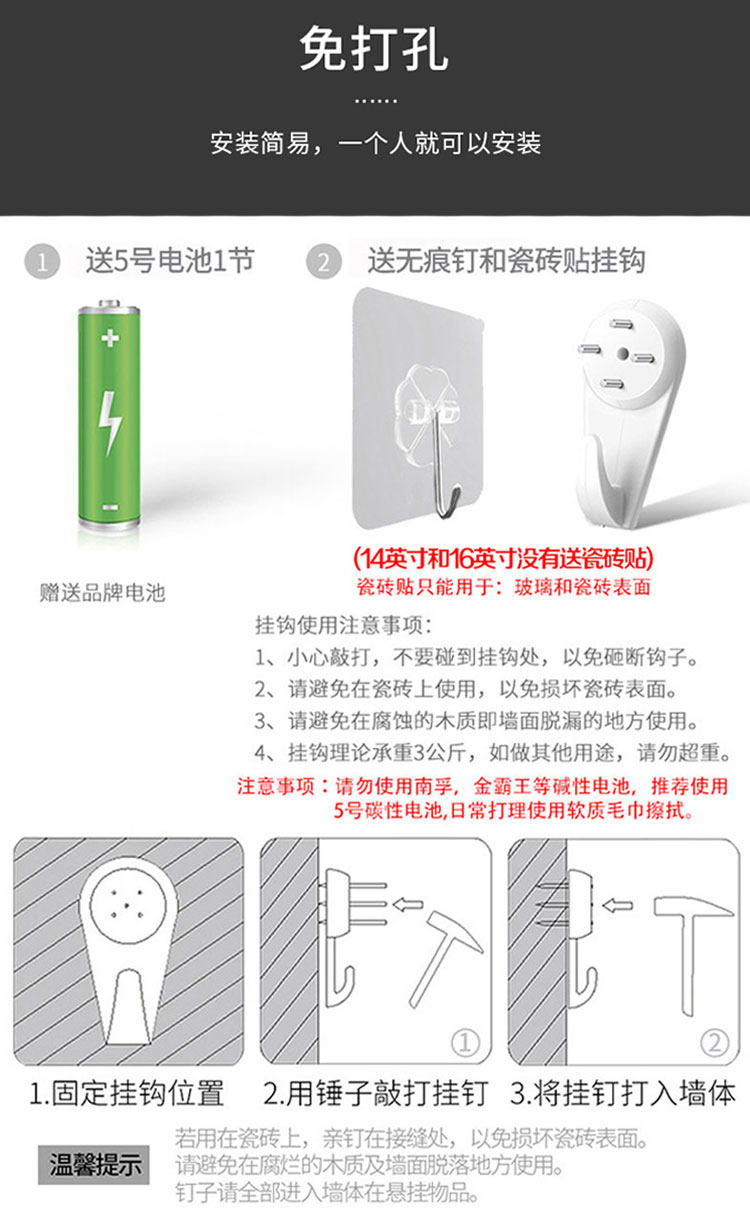 免打孔

......

安装简易，一个人就可以安装

1 送5号电池1节

2 送无痕钉和瓷砖贴挂钩

赠送品牌电池

(14英寸和16英寸没有送瓷砖贴)
瓷砖贴只能用于：玻璃和瓷砖表面

挂钩使用注意事项：
1、小心敲打，不要碰到挂钩处，以免砸断钩子。
2、请避免在瓷砖上使用，以免损坏瓷砖表面。
3、请避免在腐蚀的木质即墙面脱漏的地方使用。
4、挂钩理论承重3公斤，如做其他用途，请勿超重。

注意事项：请勿使用南孚，金霸王等碱性电池，推荐使用5号碳性电池,日常打理使用软质毛巾擦拭。

①

②

1.固定挂钩位置 2.用锤子敲打挂钉 3.将挂钉打入墙体

温馨提示

若用在瓷砖上，亲钉在接缝处，以免损坏瓷砖表面。
请避免在腐烂的木质及墙面脱落地方使用。
钉子请全部进入墙体在悬挂物品。