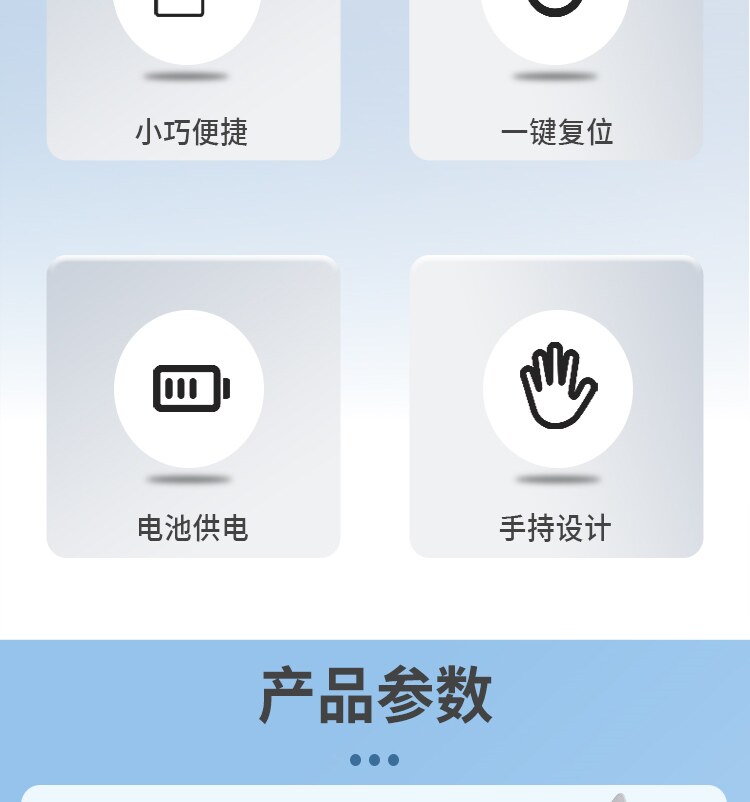 小巧便捷

一键复位

电池供电

手持设计

产品参数