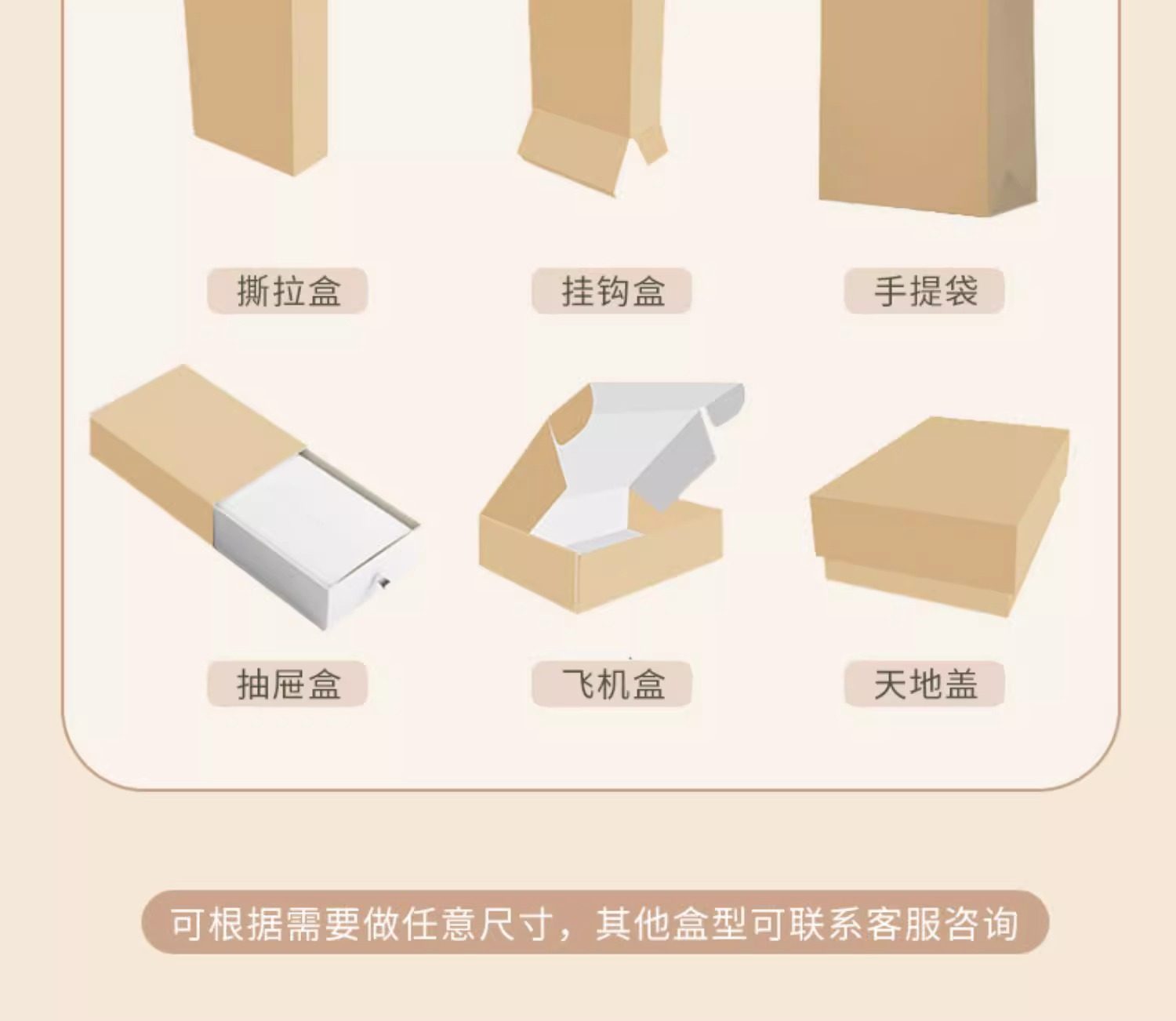 撕拉盒

挂钩盒

手提袋

抽屉盒

飞机盒

天地盖

可根据需要做任意尺寸，其他盒型可联系客服咨询