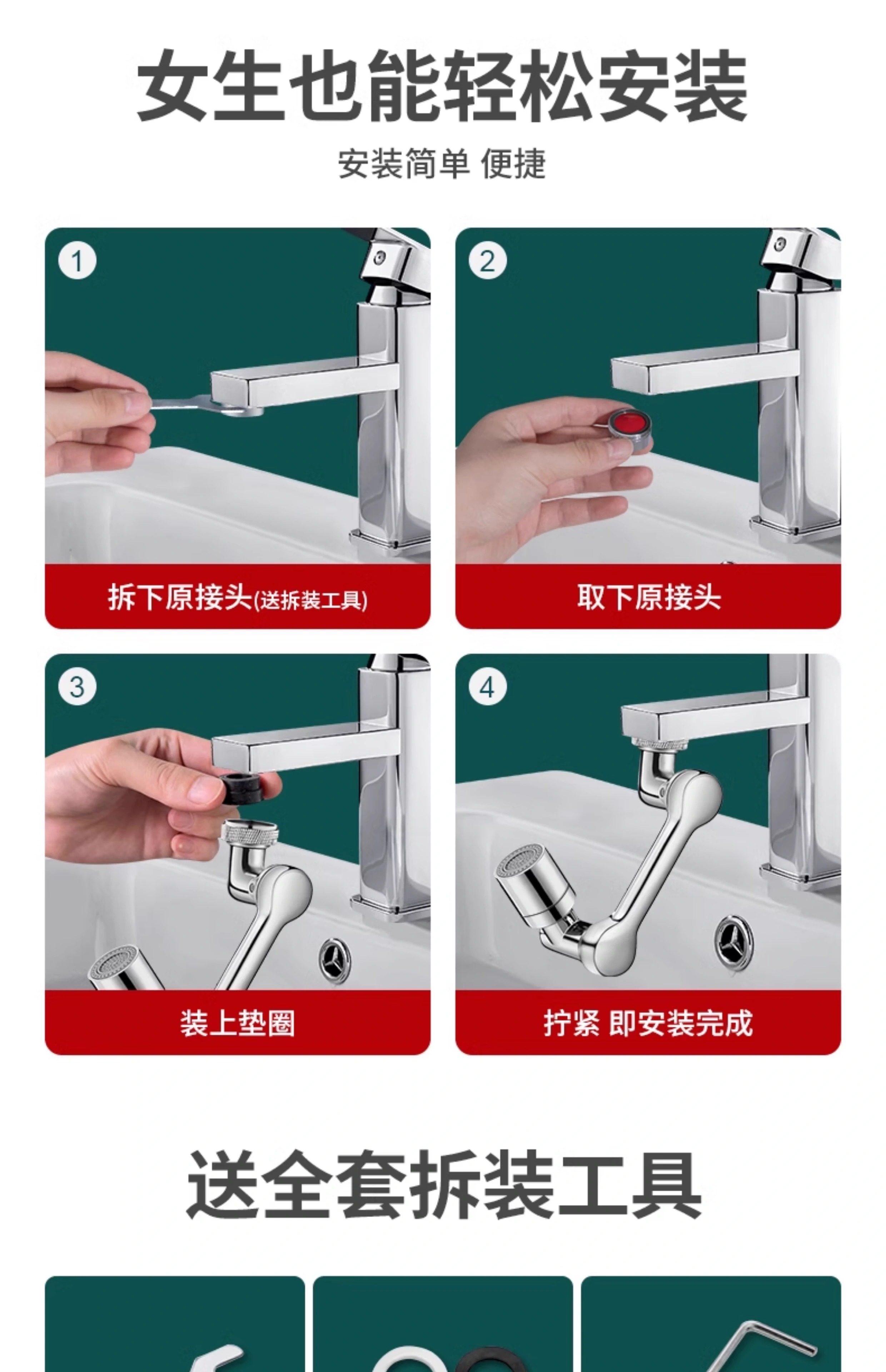 女生也能轻松安装

安装简单 便捷

1

拆下原接头(送拆装工具)

2

取下原接头

3

装上垫圈

4

拧紧 即安装完成

送全套拆装工具