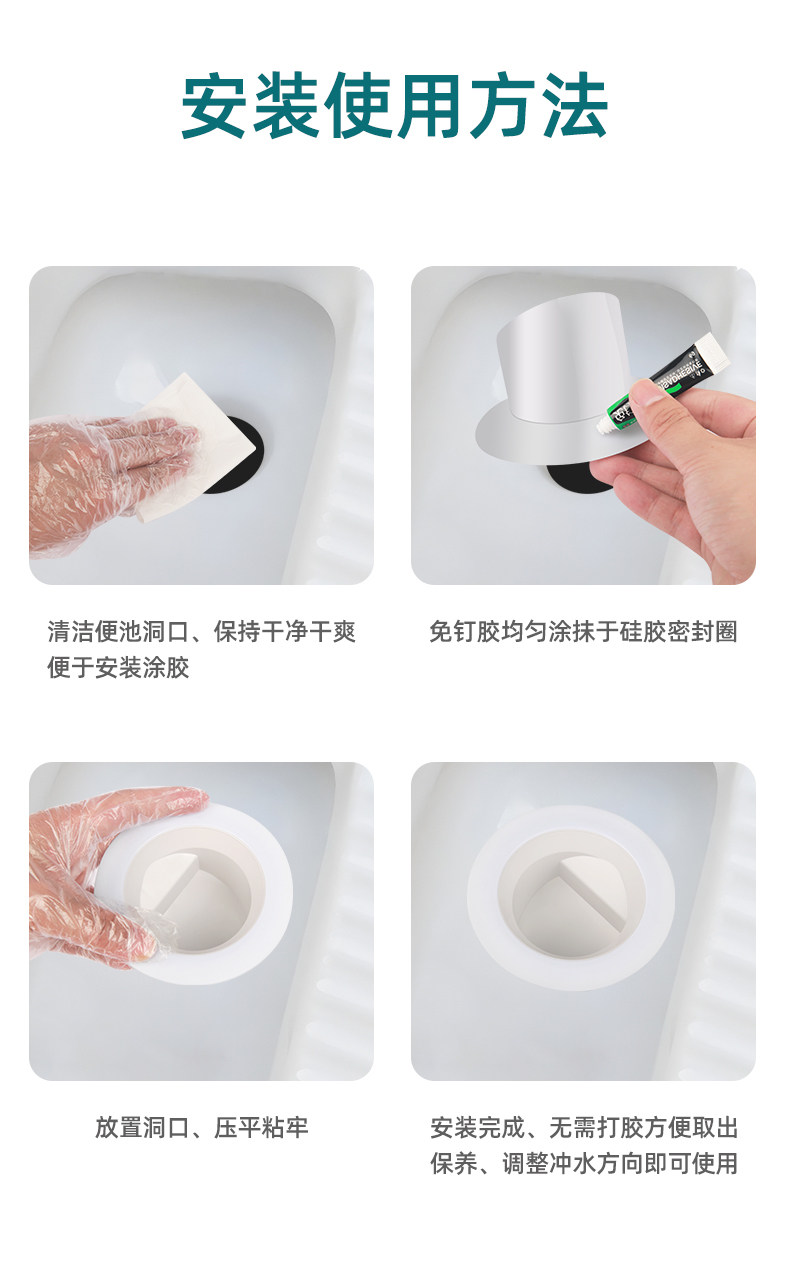 安装使用方法

清洁便池洞口、保持干净干爽便于安装涂胶

免钉胶均匀涂抹于硅胶密封圈

放置洞口、压平粘牢

安装完成、无需打胶方便取出保养、调整冲水方向即可使用