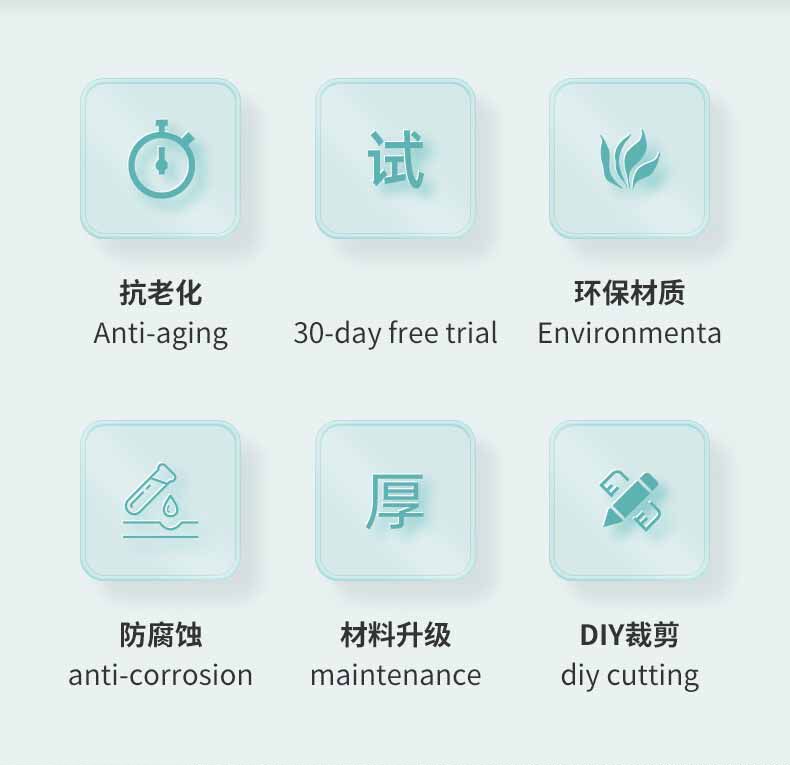 试

抗老化
Anti-aging

30-day free trial

环保材质
Environmenta

厚

防腐蚀
anti-corrosion

材料升级
maintenance

DIY裁剪
diy cutting