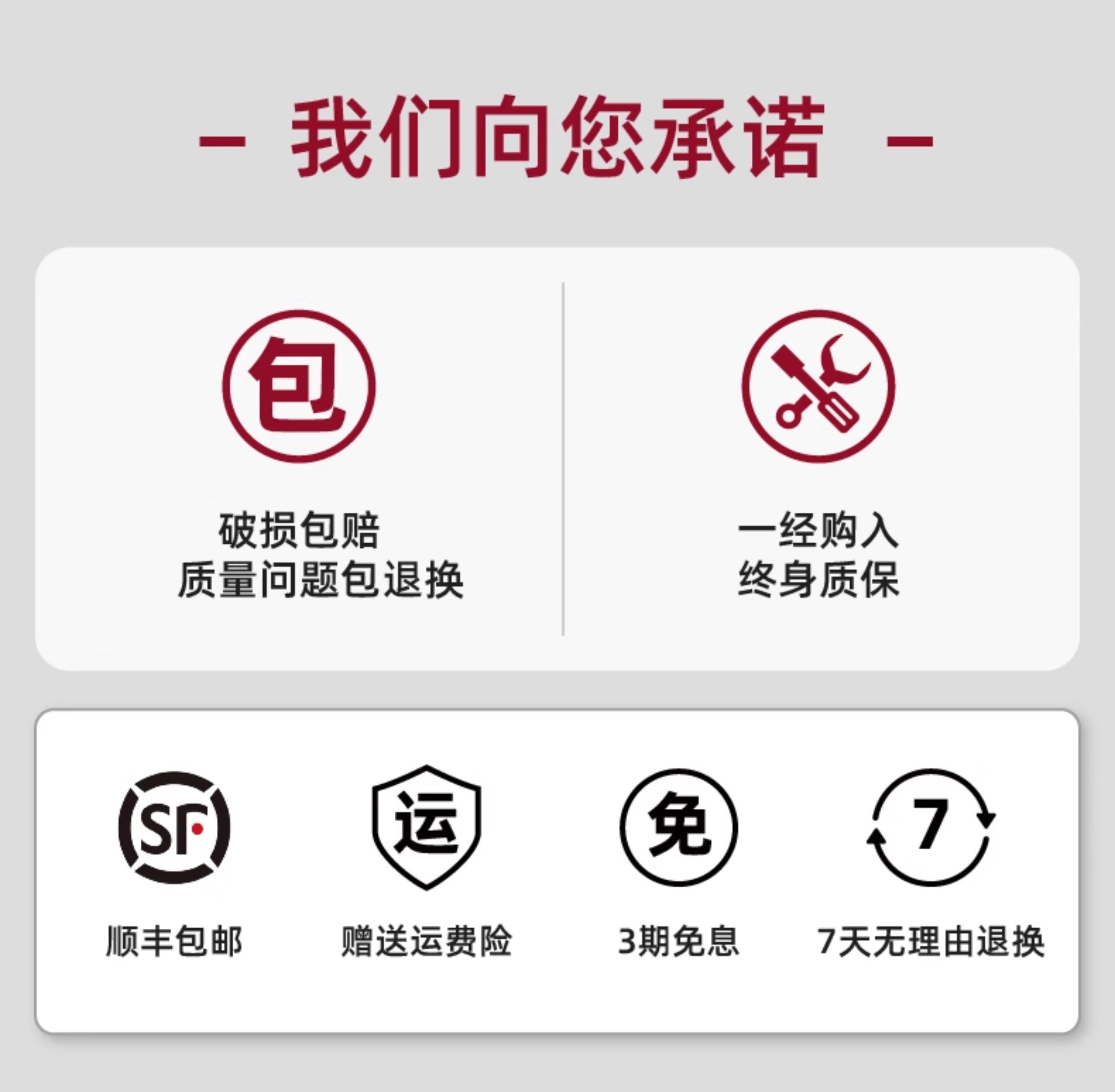 - 我们向您承诺 -

包

破损包赔
质量问题包退换

一经购入
终身质保

SF
顺丰包邮

运
赠送运费险

免
3期免息

7
7天无理由退换