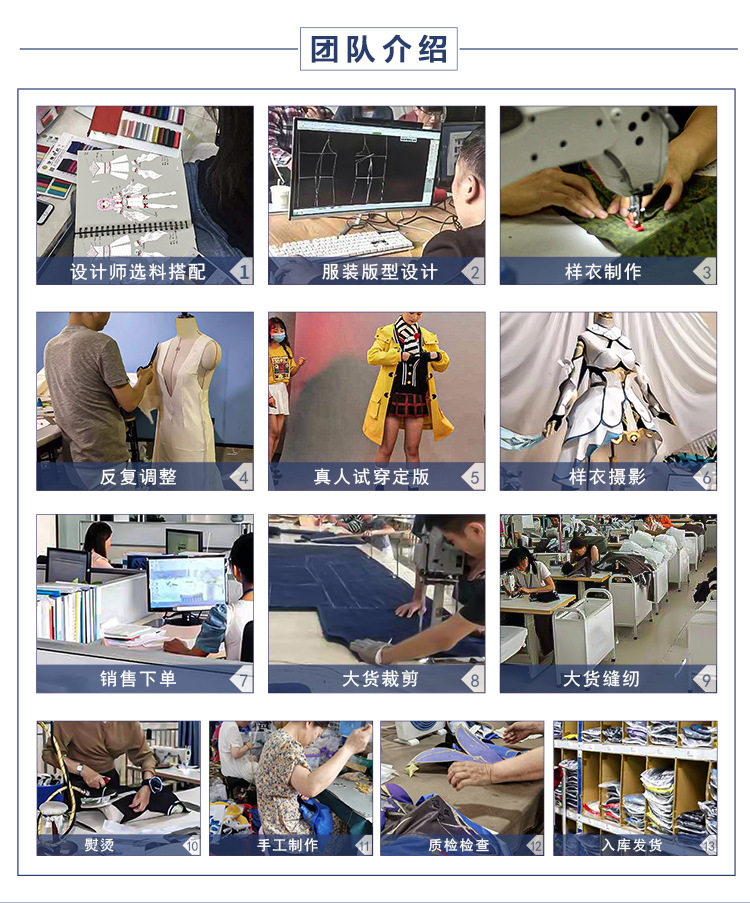 团队介绍

设计师选料搭配 1

服装版型设计 2

样衣制作 3

反复调整 4

真人试穿定版 5

样衣摄影 6

销售下单 7

大货裁剪 8

大货缝纫 9

熨烫 10

手工制作 11

质检检查 12

入库发货 13