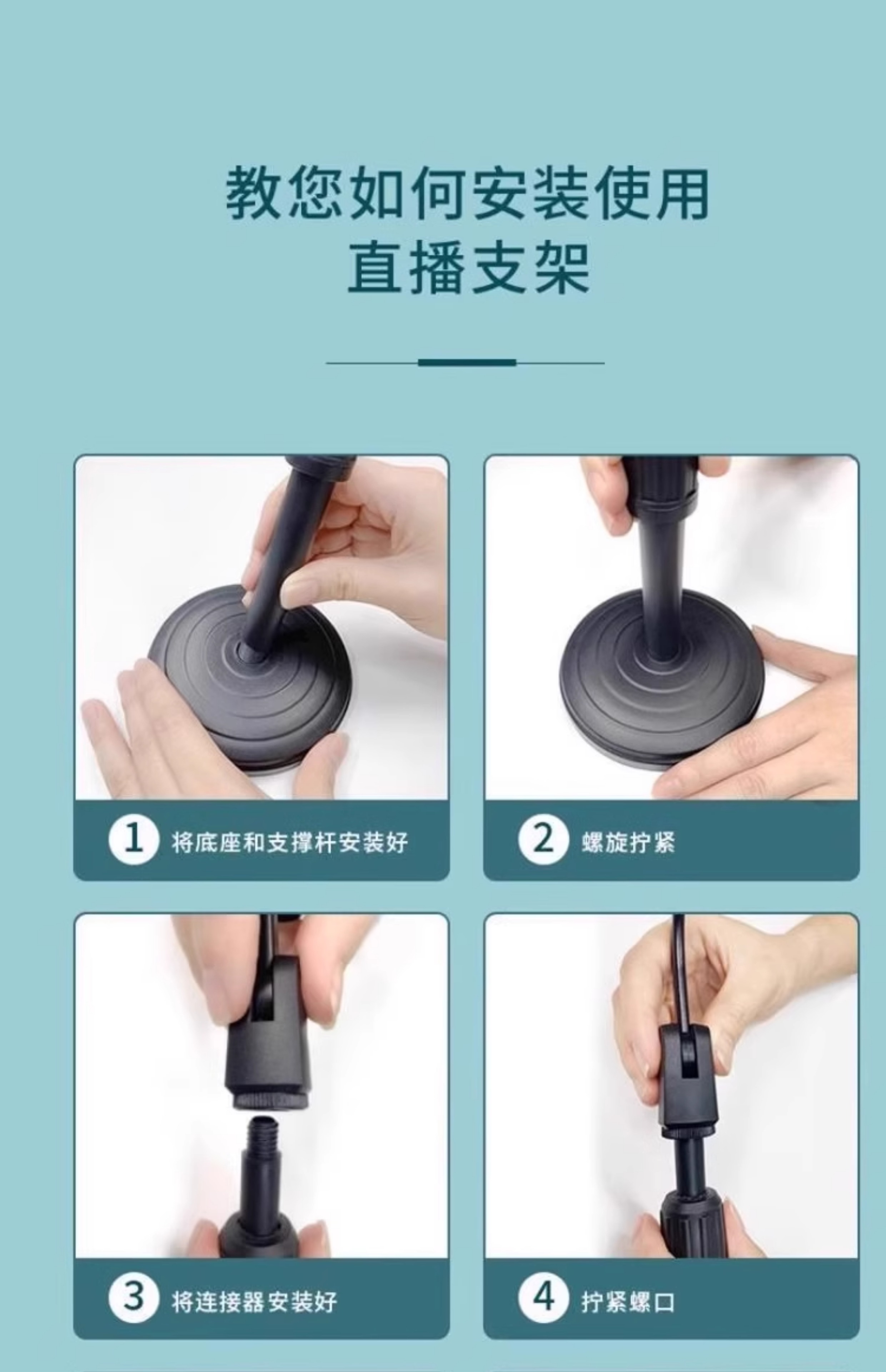 教您如何安装使用
直播支架

1 将底座和支撑杆安装好

2 螺旋拧紧

3 将连接器安装好

4 拧紧螺口