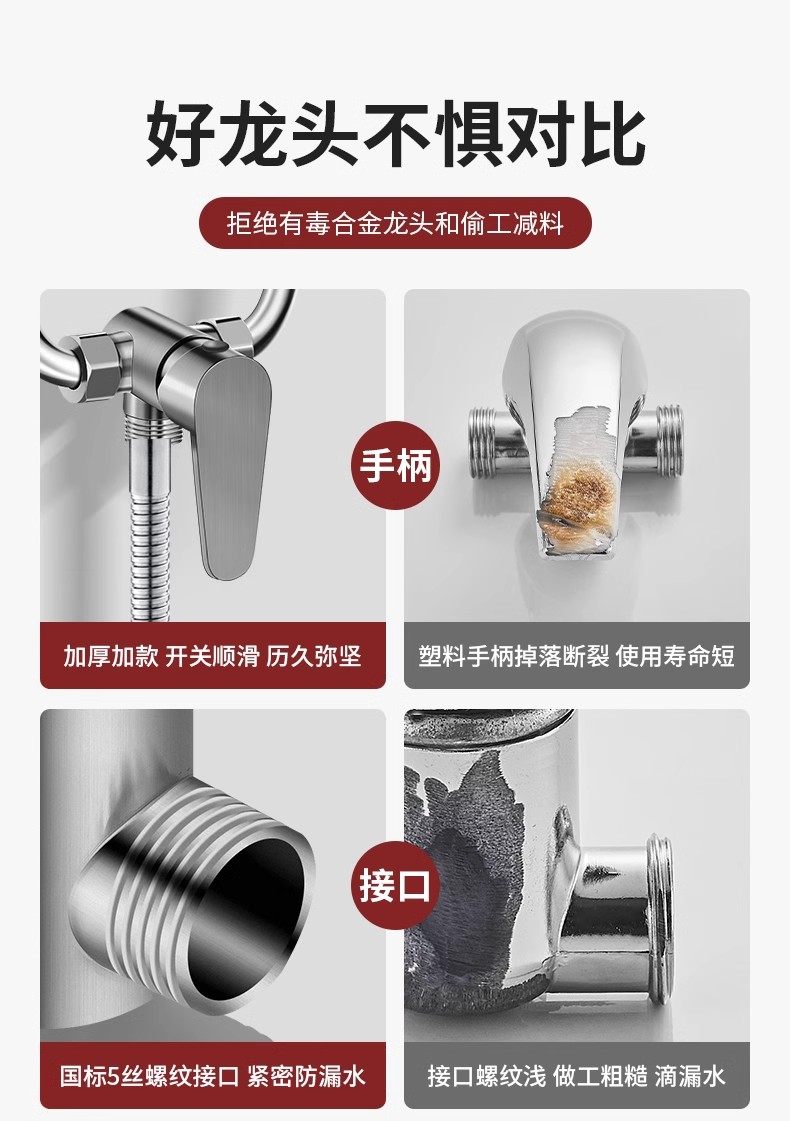 好龙头不惧对比

拒绝有毒合金龙头和偷工减料

手柄

加厚加款 开关顺滑 历久弥坚

塑料手柄掉落断裂 使用寿命短

接口

国标5丝螺纹接口 紧密防漏水

接口螺纹浅 做工粗糙 滴漏水