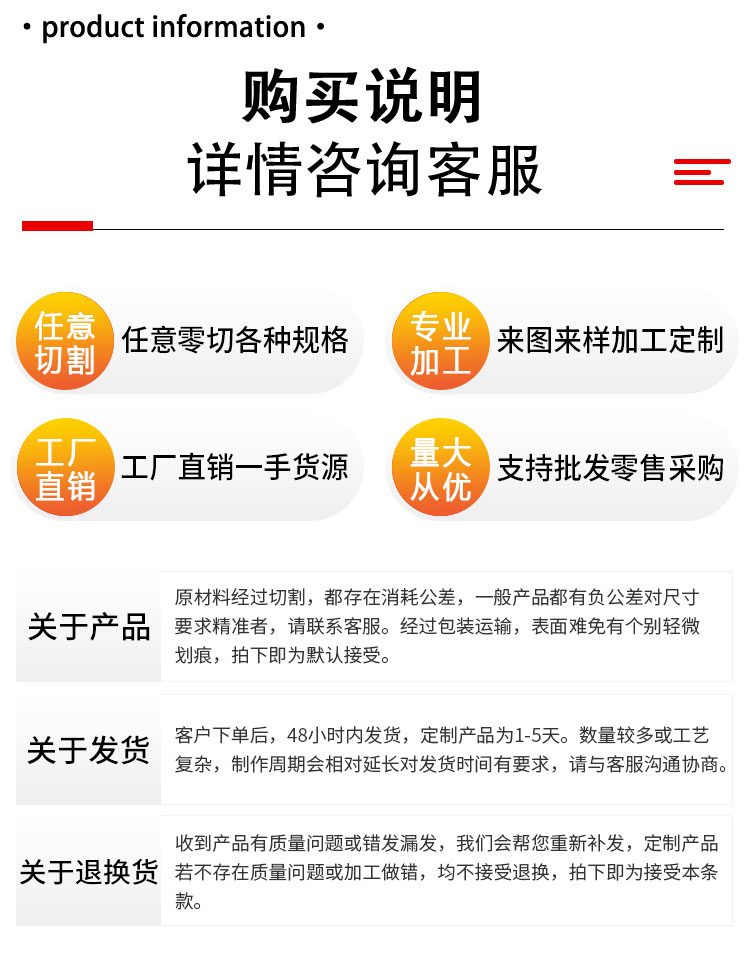 • product information •

购买说明
详情咨询客服

任意切割
任意零切各种规格

专业加工
来图来样加工定制

工厂直销
工厂直销一手货源

量大从优
支持批发零售采购

关于产品
原材料经过切割，都存在消耗公差，一般产品都有负公差对尺寸要求精准者，请联系客服。经过包装运输，表面难免有个别轻微划痕，拍下即为默认接受。

关于发货
客户下单后，48小时内发货，定制产品为1-5天。数量较多或工艺复杂，制作周期会相对延长对发货时间有要求，请与客服沟通协商。

关于退换货
收到产品有质量问题或错发漏发，我们会帮您重新补发，定制产品若不存在质量问题或加工做错，均不接受退换，拍下即为接受本条款。