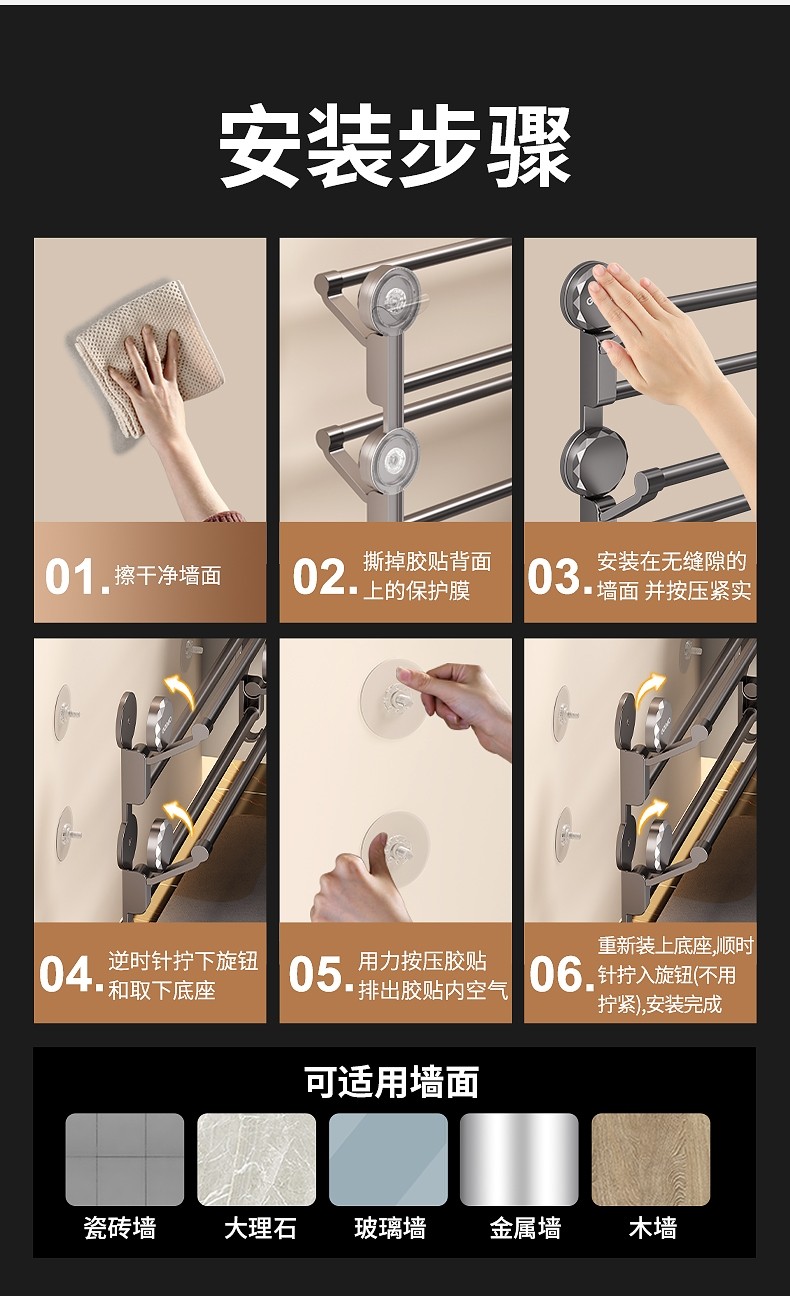 安装步骤

01. 擦干净墙面

02. 撕掉胶贴背面上的保护膜

03. 安装在无缝隙的墙面 并按压紧实

04. 逆时针拧下旋钮和取下底座

05. 用力按压胶贴排出胶贴内空气

06. 重新装上底座,顺时针拧入旋钮(不用拧紧),安装完成

可适用墙面

瓷砖墙

大理石

玻璃墙

金属墙

木墙