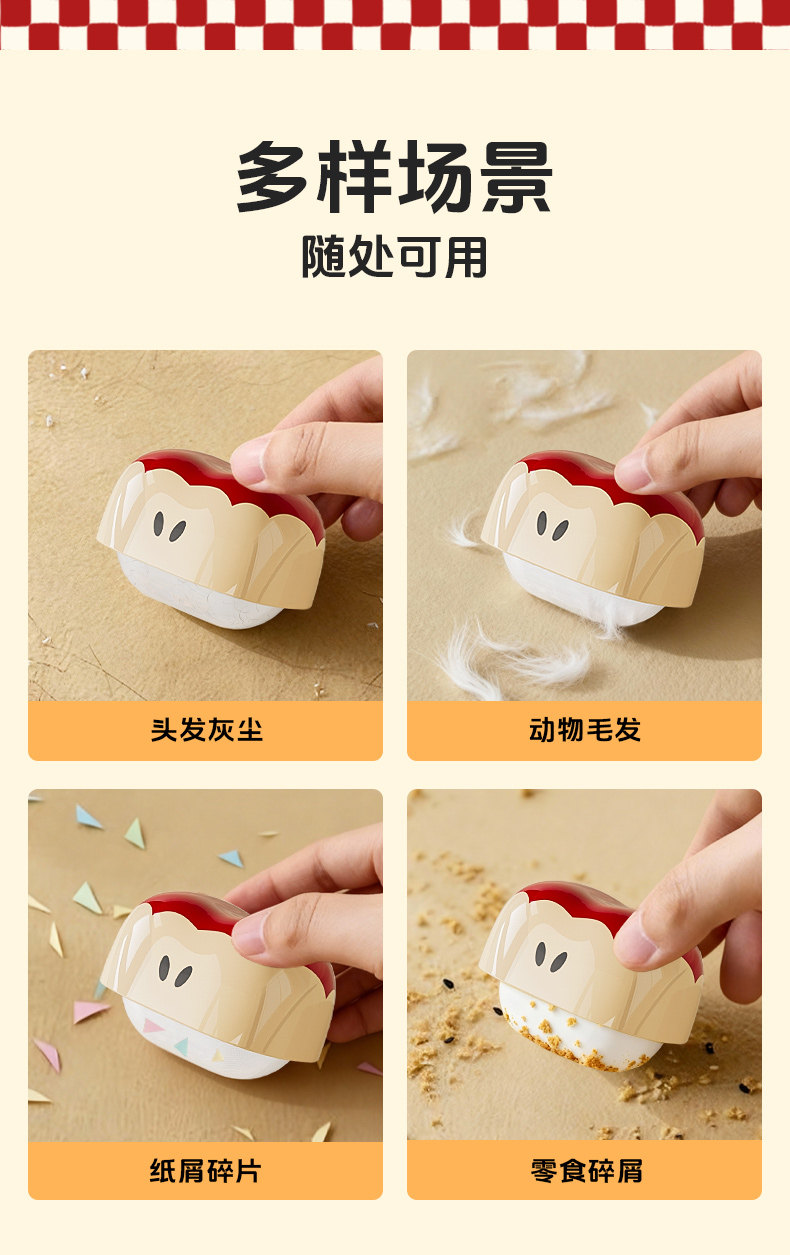 多样场景
随处可用

头发灰尘

动物毛发

纸屑碎片

零食碎屑