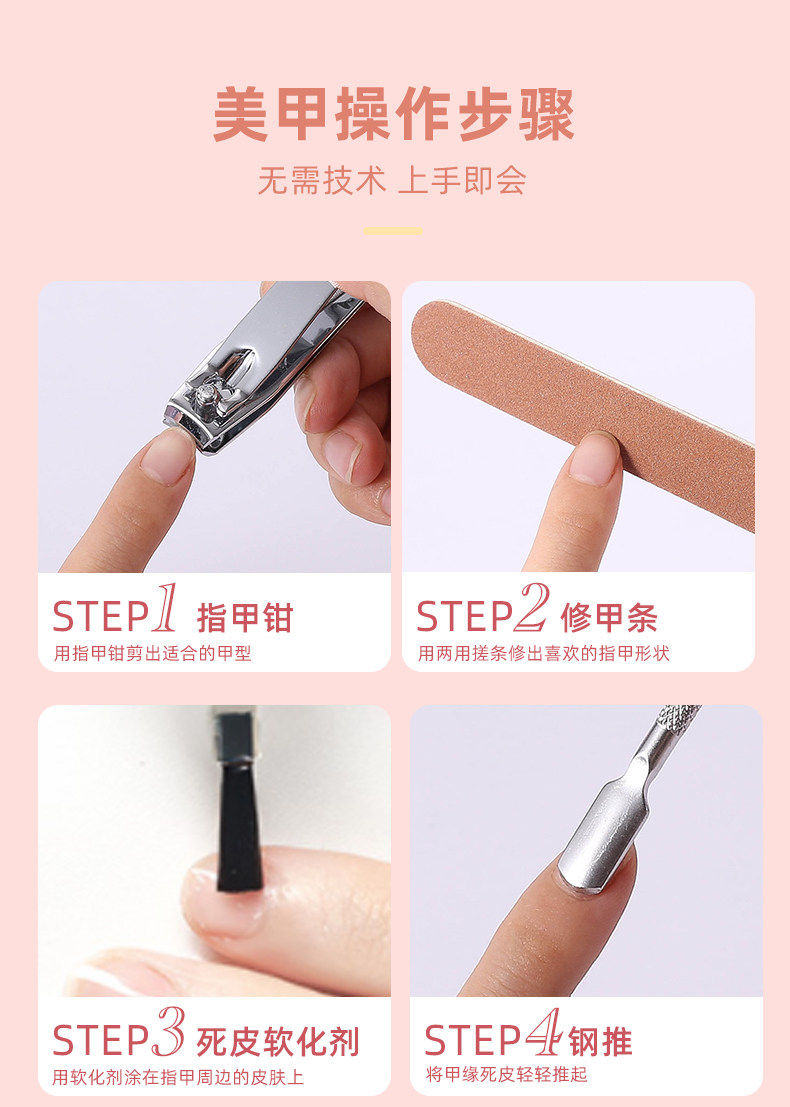 美甲操作步骤

无需技术 上手即会

STEP1 指甲钳

用指甲钳剪出适合的甲型

STEP2 修甲条

用两用搓条修出喜欢的指甲形状

STEP3 死皮软化剂

用软化剂涂在指甲周边的皮肤上

STEP4 钢推

将甲缘死皮轻轻推起