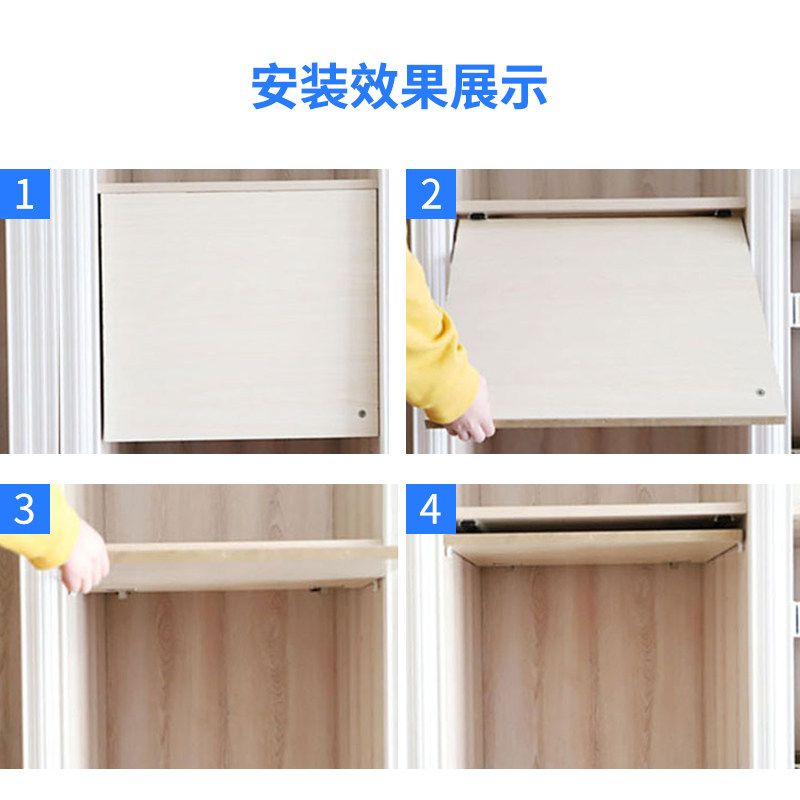 安装效果展示

1

2

3

4