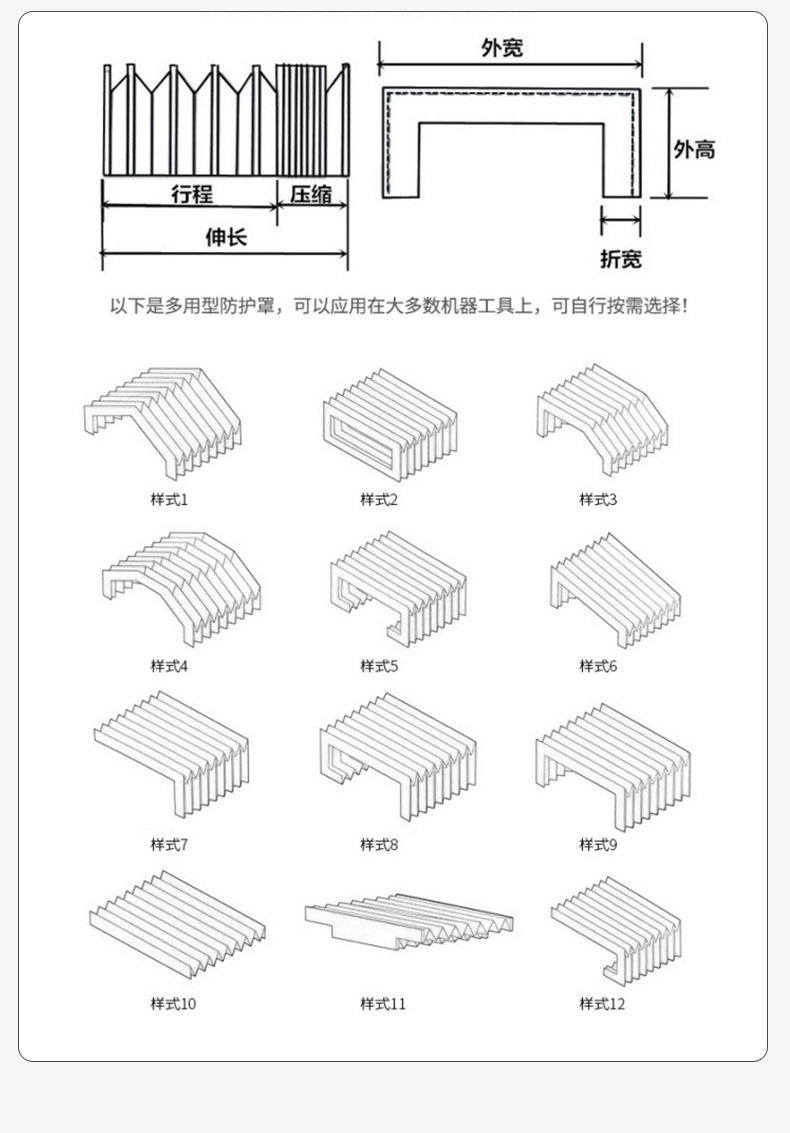 行程
压缩
伸长
外宽
外高
折宽

以下是多用型防护罩，可以应用在大多数机器工具上，可自行按需选择!

样式1
样式2
样式3
样式4
样式5
样式6
样式7
样式8
样式9
样式10
样式11
样式12