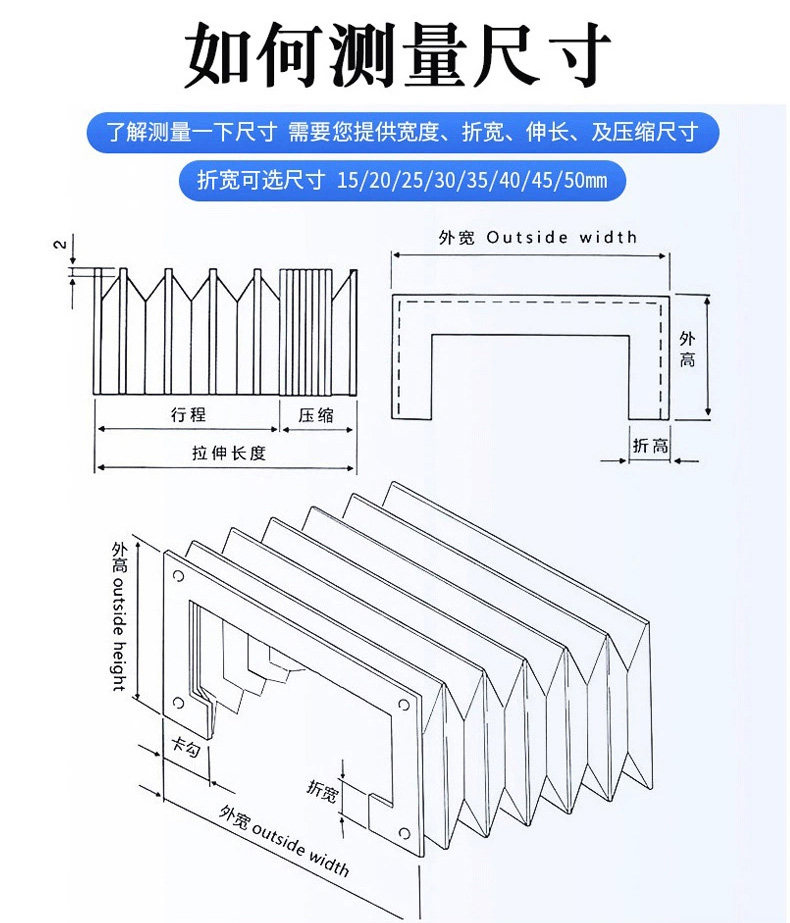 如何测量尺寸

了解测量一下尺寸 需要您提供宽度、折宽、伸长、及压缩尺寸

折宽可选尺寸 15/20/25/30/35/40/45/50mm

2

行程

压缩

拉伸长度

外宽 Outside width

外高

折高

外高 outside height

卡勾

折宽

外宽 outside width