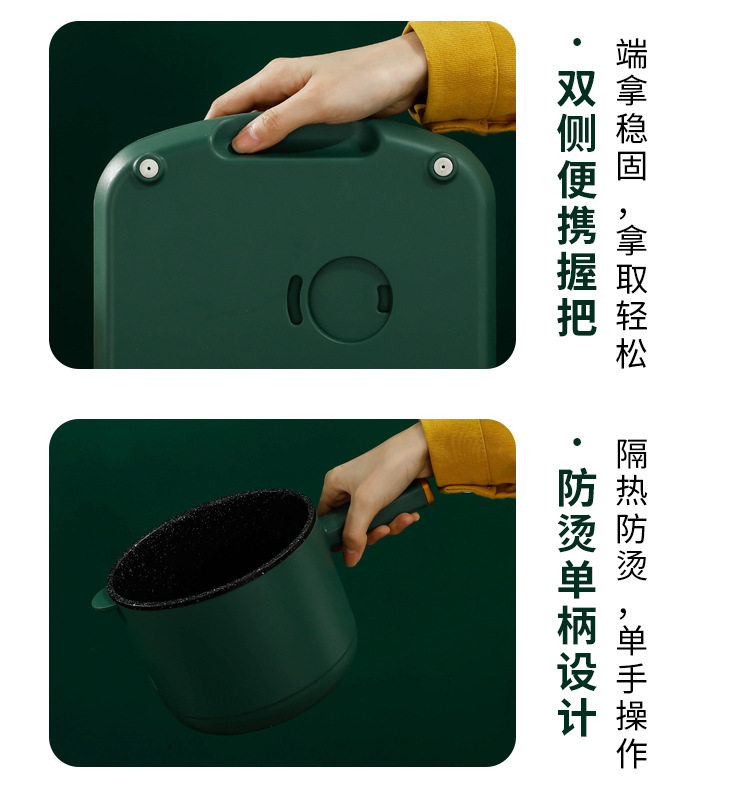 · 双侧便携握把

端拿稳固，拿取轻松

· 防烫单柄设计

隔热防烫，单手操作