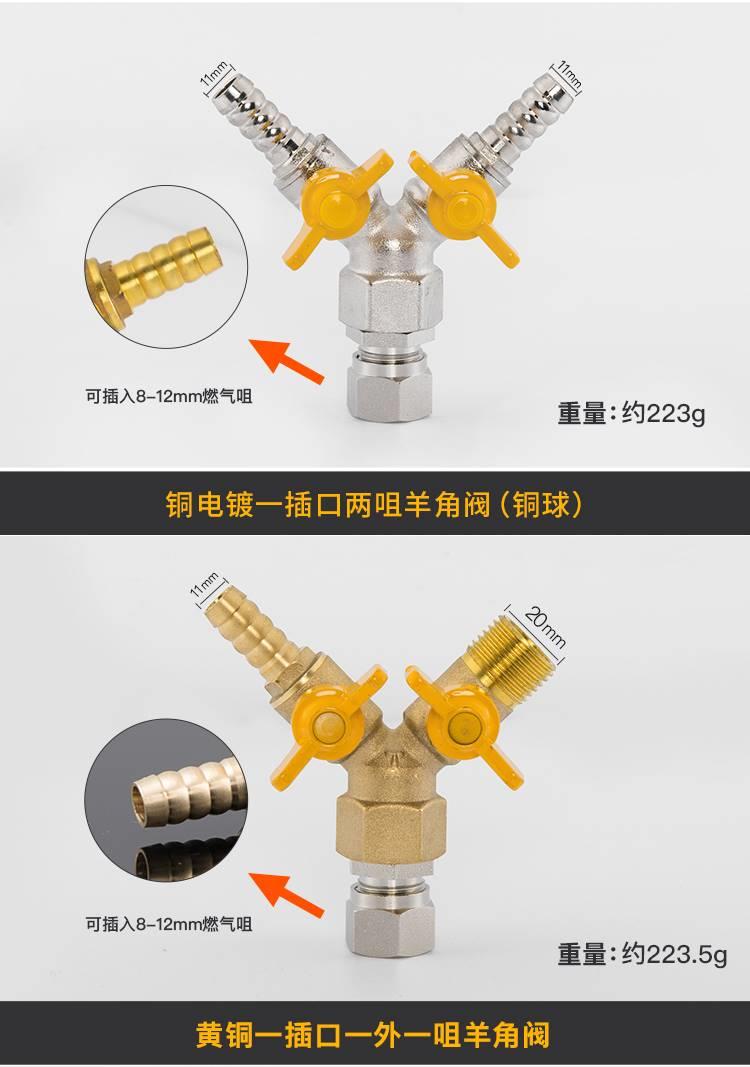 11mm

11mm

可插入8-12mm燃气咀

重量：约223g

铜电镀一插口两咀羊角阀（铜球）

11mm

20mm

可插入8-12mm燃气咀

重量：约223.5g

黄铜一插口一外一咀羊角阀