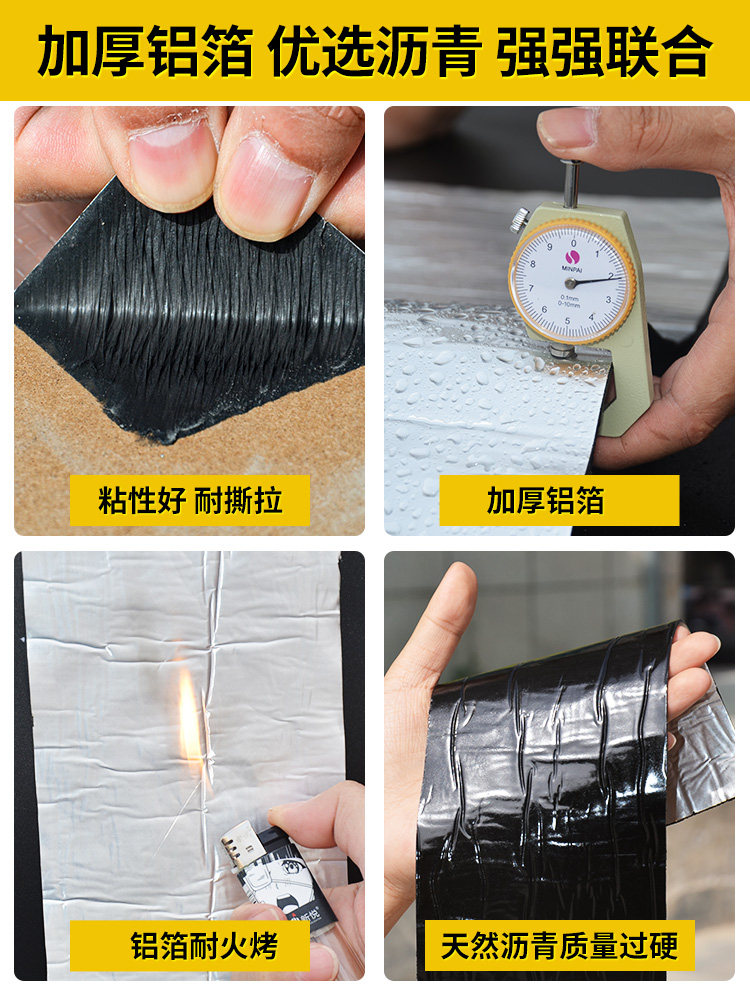 加厚铝箔 优选沥青 强强联合

粘性好 耐撕拉

MINPAI
0.1mm
0-10mm

加厚铝箔

铝箔耐火烤

天然沥青质量过硬