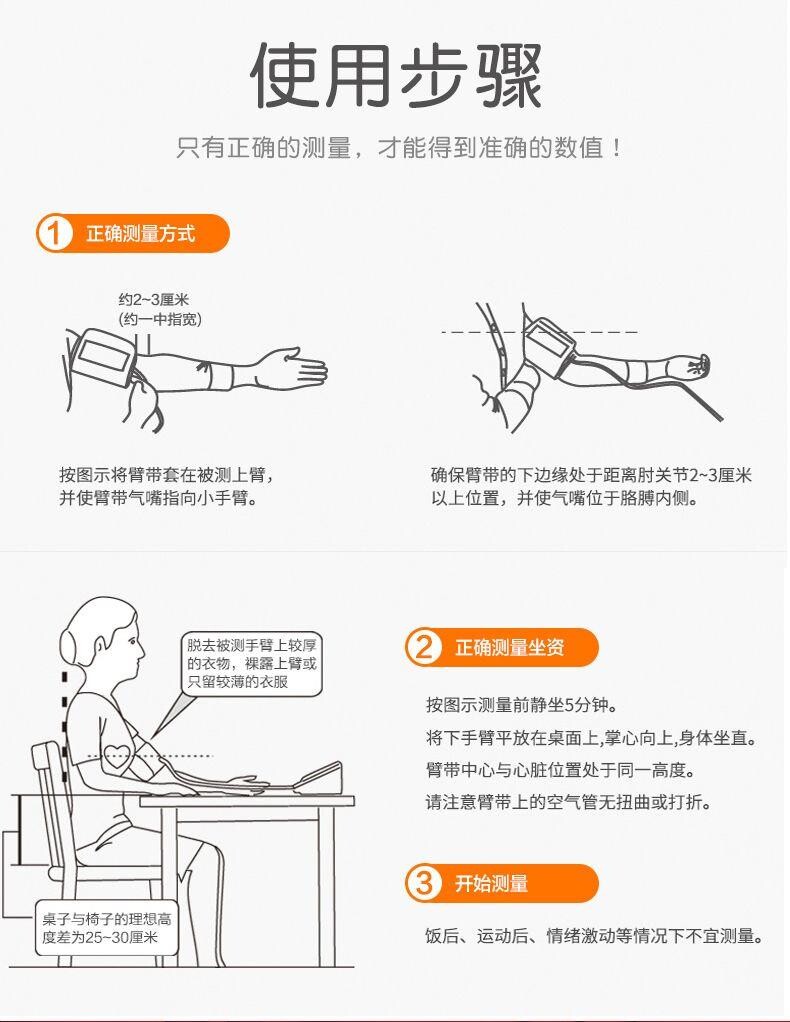 使用步骤

只有正确的测量，才能得到准确的数值！

1 正确测量方式

约2~3厘米
(约一中指宽)

按图示将臂带套在被测上臂，并使臂带气嘴指向小手臂。

确保臂带的下边缘处于距离肘关节2~3厘米以上位置，并使气嘴位于胳膊内侧。

脱去被测手臂上较厚的衣物，裸露上臂或只留较薄的衣服

桌子与椅子的理想高度差为25~30厘米

2 正确测量坐资

按图示测量前静坐5分钟。
将下手臂平放在桌面上,掌心向上,身体坐直。
臂带中心与心脏位置处于同一高度。
请注意臂带上的空气管无扭曲或打折。

3 开始测量

饭后、运动后、情绪激动等情况下不宜测量。