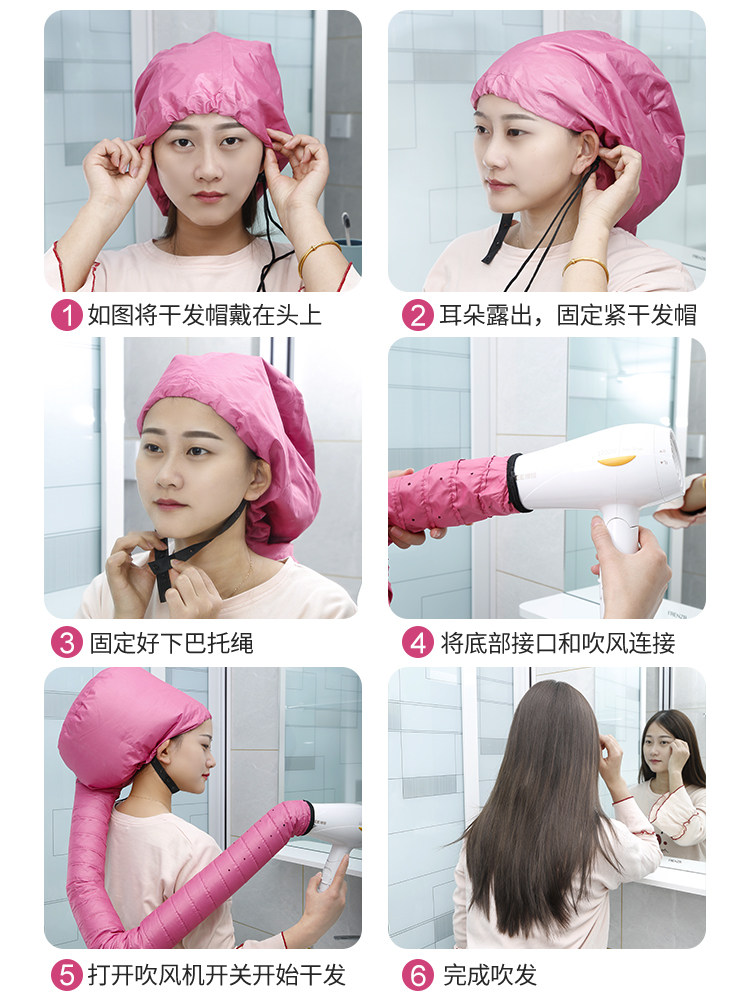 1 如图将干发帽戴在头上

2 耳朵露出，固定紧干发帽

3 固定好下巴托绳

4 将底部接口和吹风连接

5 打开吹风机开关开始干发

6 完成吹发