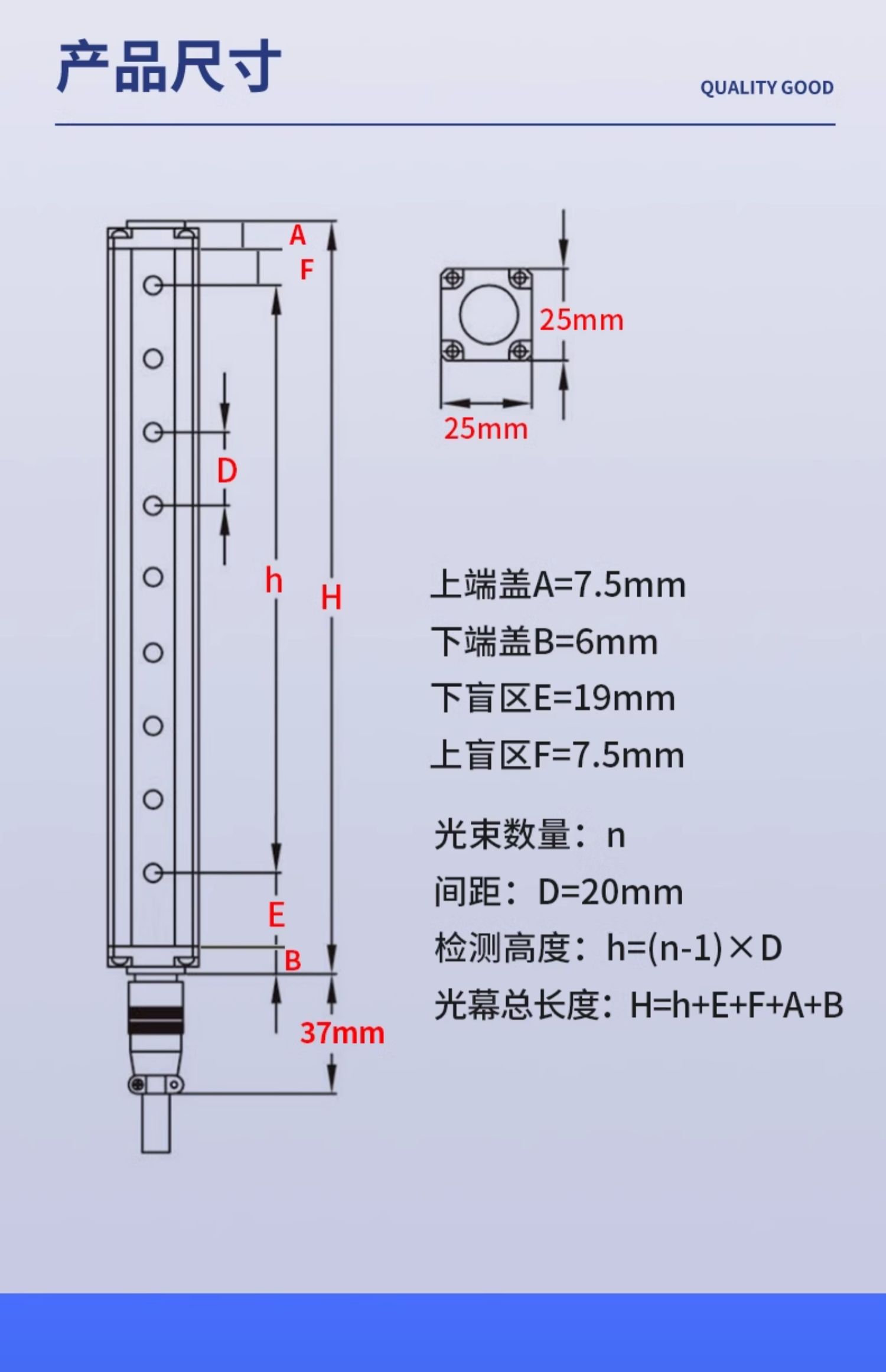 产品尺寸

QUALITY GOOD

A
F
D
h
H
E
B
37mm

25mm
25mm

上端盖A=7.5mm
下端盖B=6mm
下盲区E=19mm
上盲区F=7.5mm

光束数量：n
间距：D=20mm
检测高度：h=(n-1)×D
光幕总长度：H=h+E+F+A+B