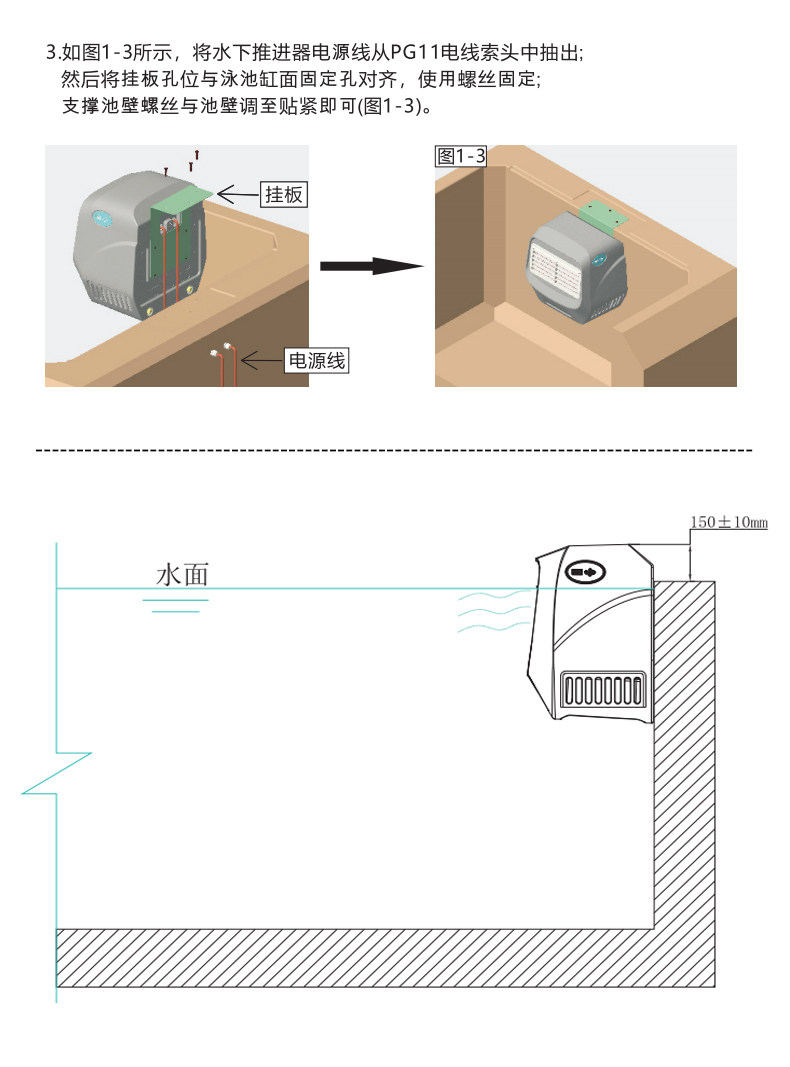 3.如图1-3所示，将水下推进器电源线从PG11电线索头中抽出;
然后将挂板孔位与泳池缸面固定孔对齐，使用螺丝固定;
支撑池壁螺丝与池壁调至贴紧即可(图1-3)。

挂板

电源线

图1-3

150±10mm

水面