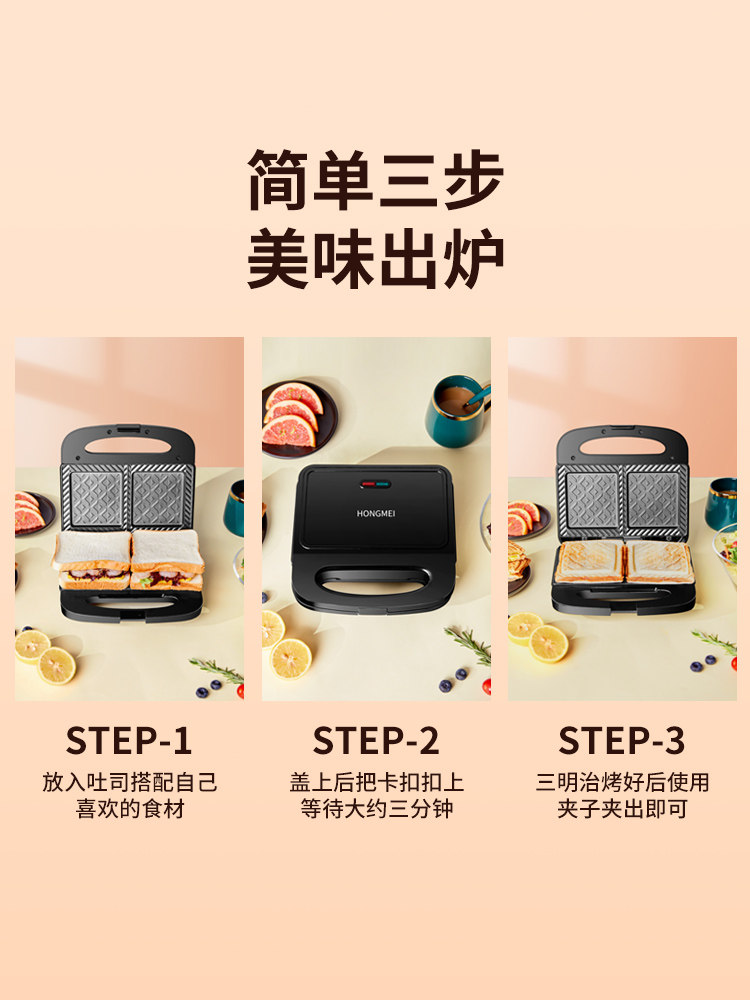 简单三步
美味出炉

HONGMEI

STEP-1
放入吐司搭配自己喜欢的食材

STEP-2
盖上后把卡扣扣上等待大约三分钟

STEP-3
三明治烤好后使用夹子夹出即可