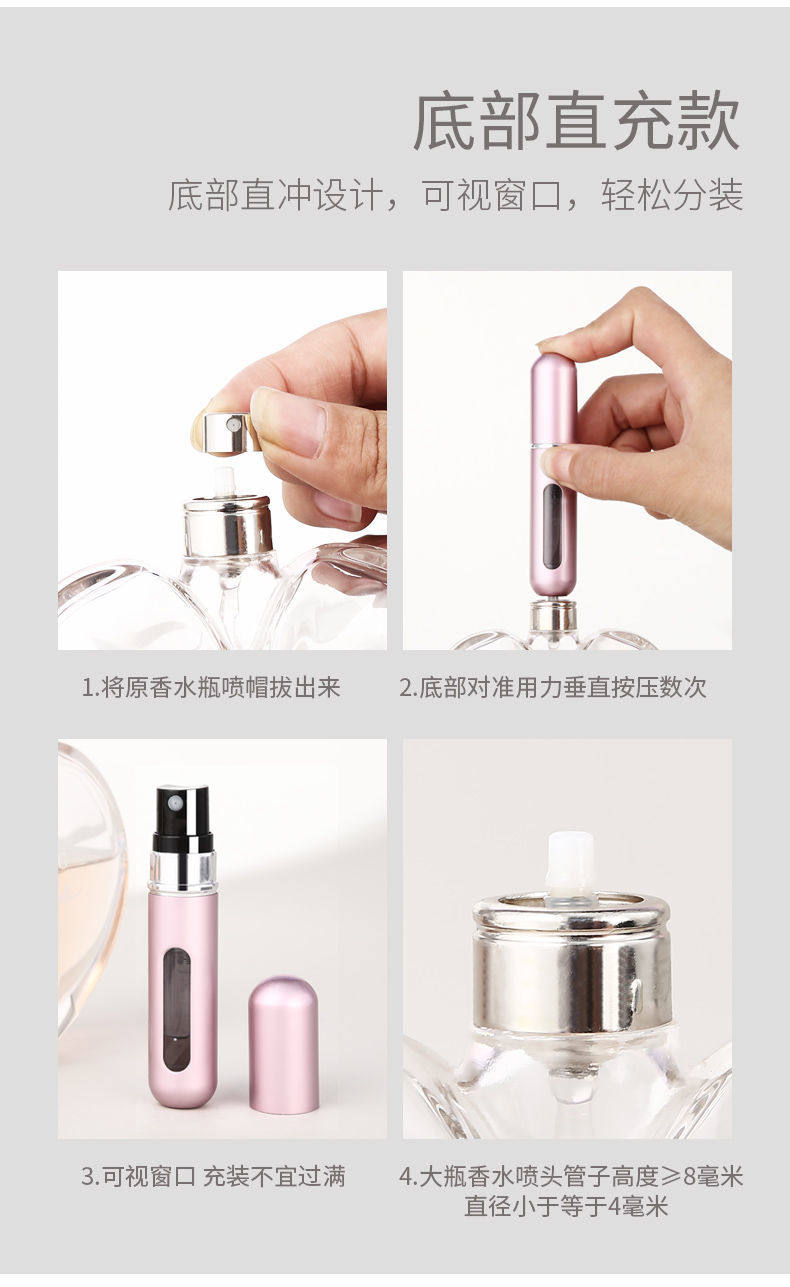 底部直充款

底部直冲设计，可视窗口，轻松分装

1.将原香水瓶喷帽拔出来

2.底部对准用力垂直按压数次

3.可视窗口 充装不宜过满

4.大瓶香水喷头管子高度≥8毫米
直径小于等于4毫米