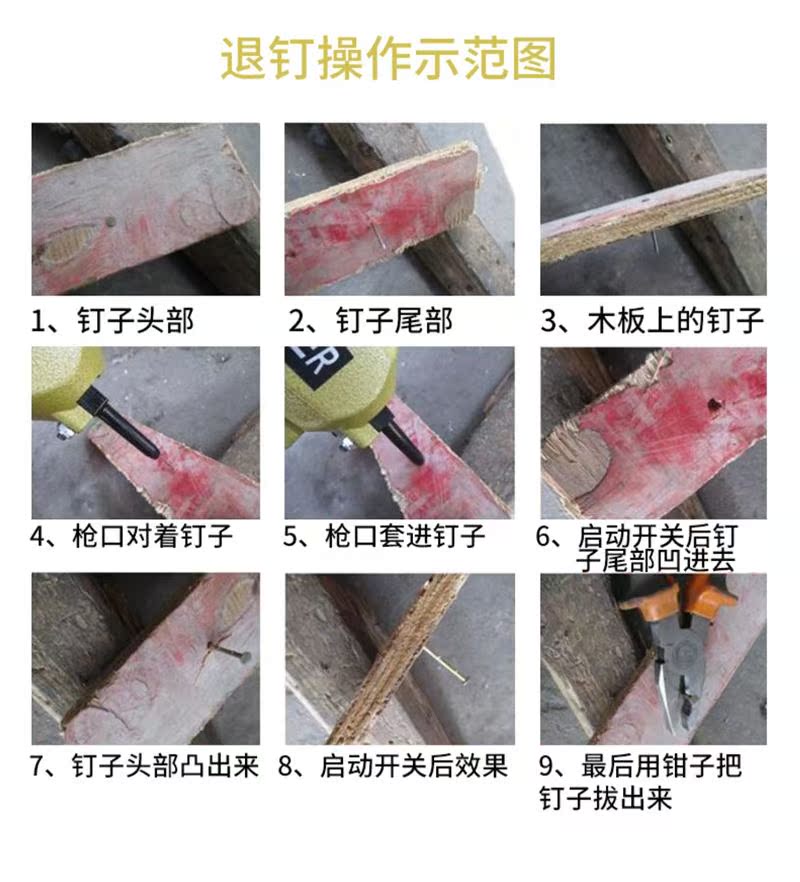 退钉操作示范图

1、钉子头部

2、钉子尾部

3、木板上的钉子

ER

4、枪口对着钉子

5、枪口套进钉子

6、启动开关后钉子尾部凹进去

7、钉子头部凸出来

8、启动开关后效果

9、最后用钳子把钉子拔出来