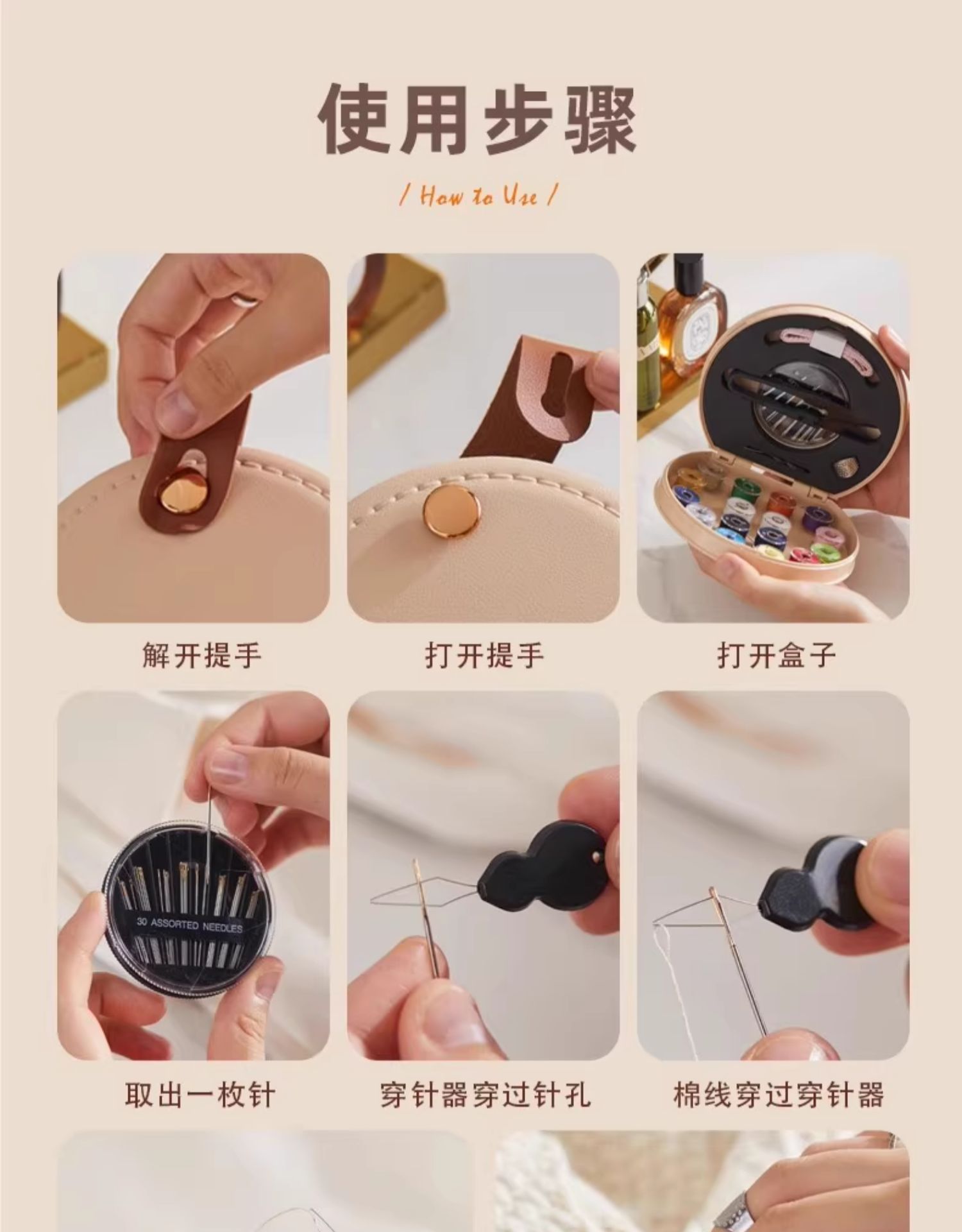 使用步骤

/ How to Use /

解开提手

打开提手

打开盒子

30 ASSORTED NEEDLES

取出一枚针

穿针器穿过针孔

棉线穿过穿针器