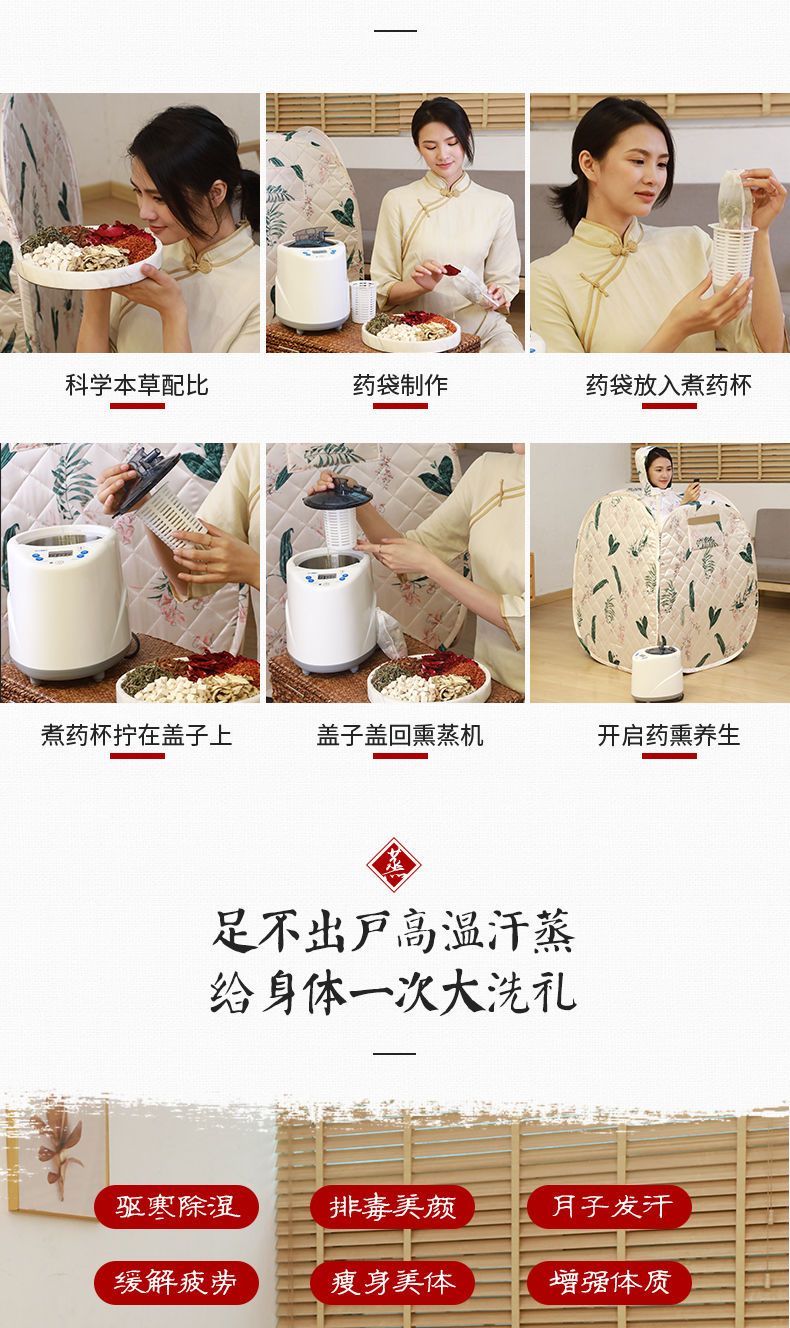 科学本草配比

药袋制作

药袋放入煮药杯

煮药杯拧在盖子上

盖子盖回熏蒸机

开启药熏养生

蒸

足不出户高温汗蒸
给身体一次大洗礼

驱寒除湿

排毒美颜

月子发汗

缓解疲劳

瘦身美体

增强体质