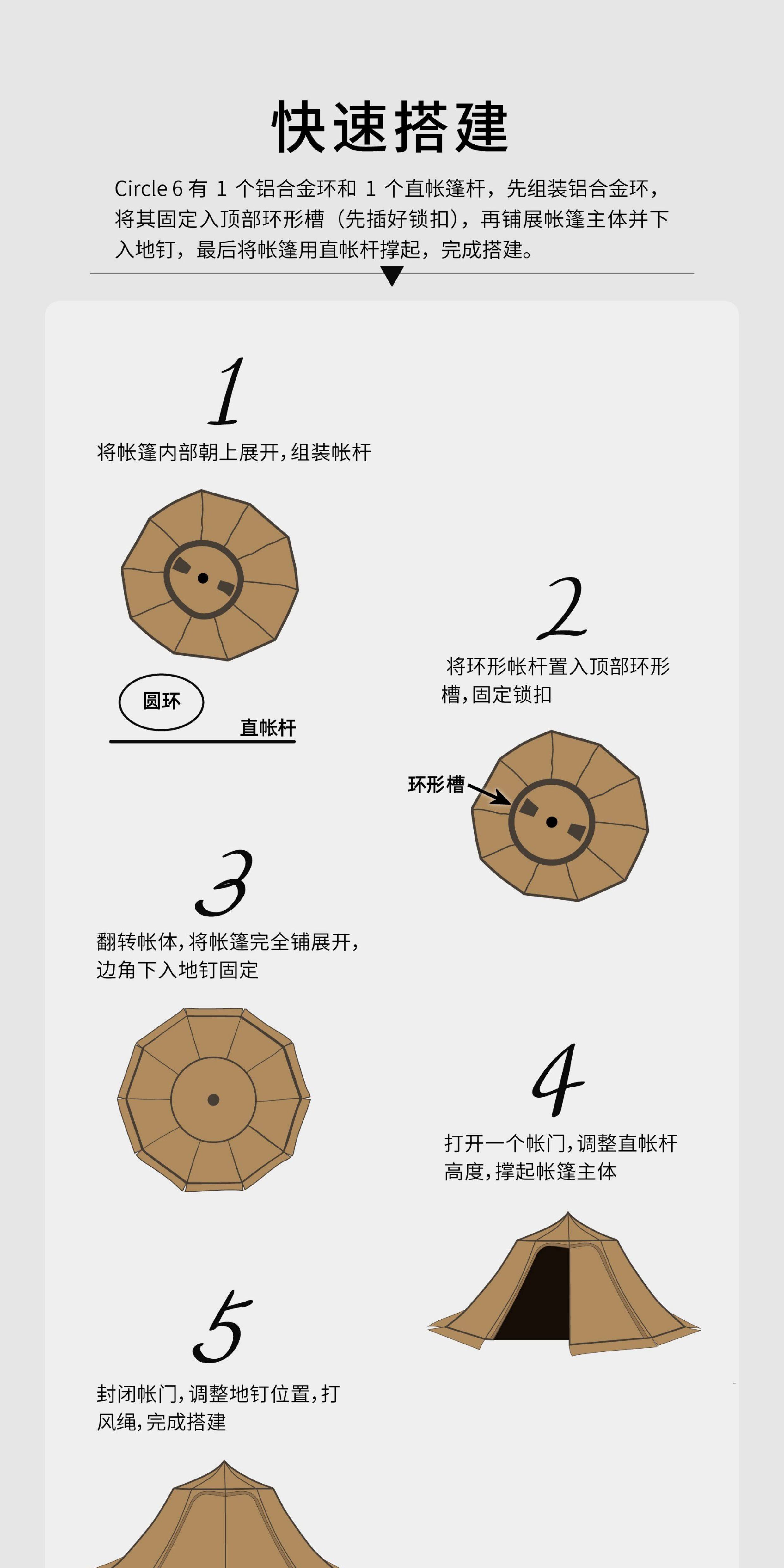 快速搭建

Circle 6 有 1 个铝合金环和 1 个直帐篷杆，先组装铝合金环，将其固定入顶部环形槽（先插好锁扣），再铺展帐篷主体并下入地钉，最后将帐篷用直帐杆撑起，完成搭建。

1
将帐篷内部朝上展开，组装帐杆

圆环
直帐杆

2
将环形帐杆置入顶部环形槽，固定锁扣

环形槽

3
翻转帐体，将帐篷完全铺展开，边角下入地钉固定

4
打开一个帐门，调整直帐杆高度，撑起帐篷主体

5
封闭帐门，调整地钉位置，打风绳，完成搭建