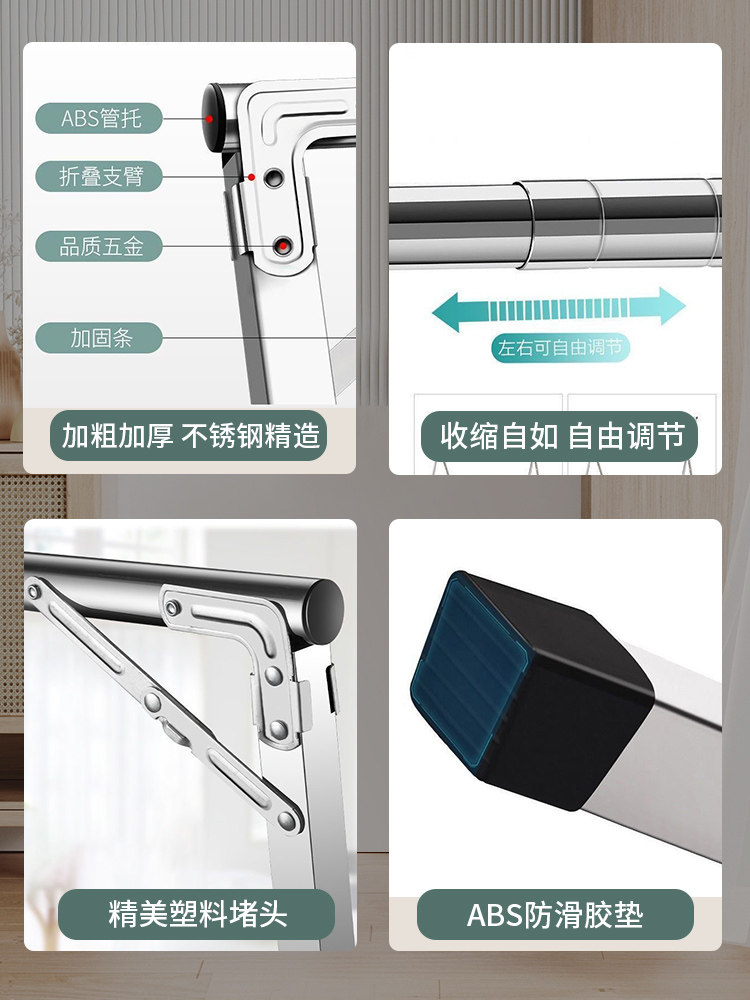 ABS管托
折叠支臂
品质五金
加固条
加粗加厚 不锈钢精造

左右可自由调节
收缩自如 自由调节

精美塑料堵头

ABS防滑胶垫