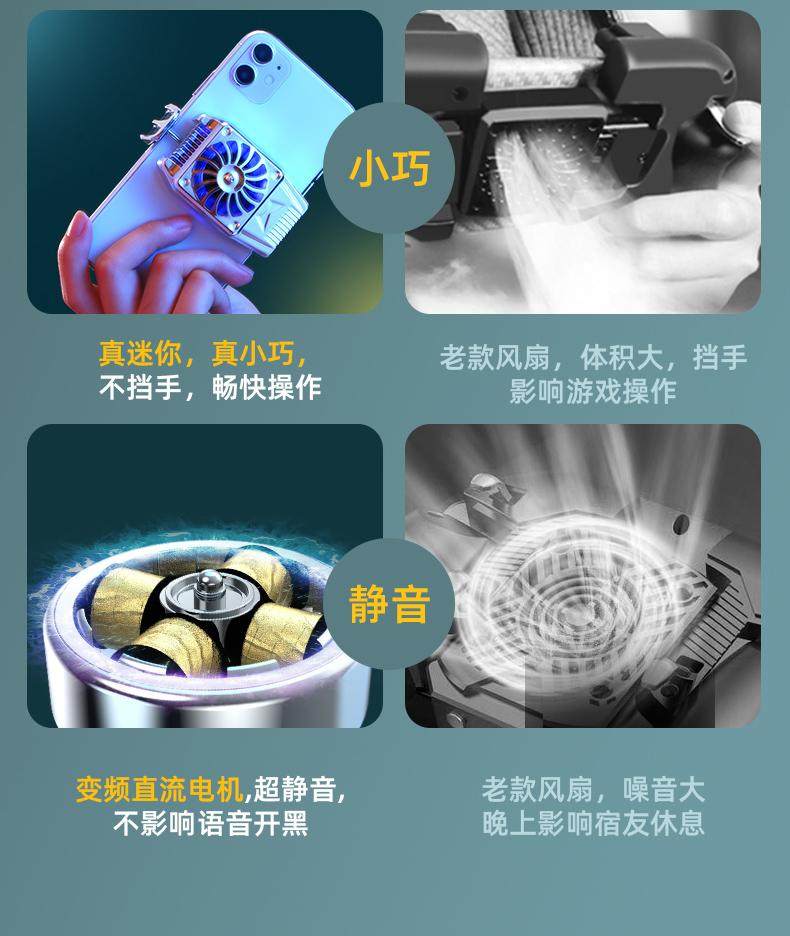 小巧

真迷你，真小巧，
不挡手，畅快操作

老款风扇，体积大，挡手
影响游戏操作

静音

变频直流电机,超静音,
不影响语音开黑

老款风扇，噪音大
晚上影响宿友休息